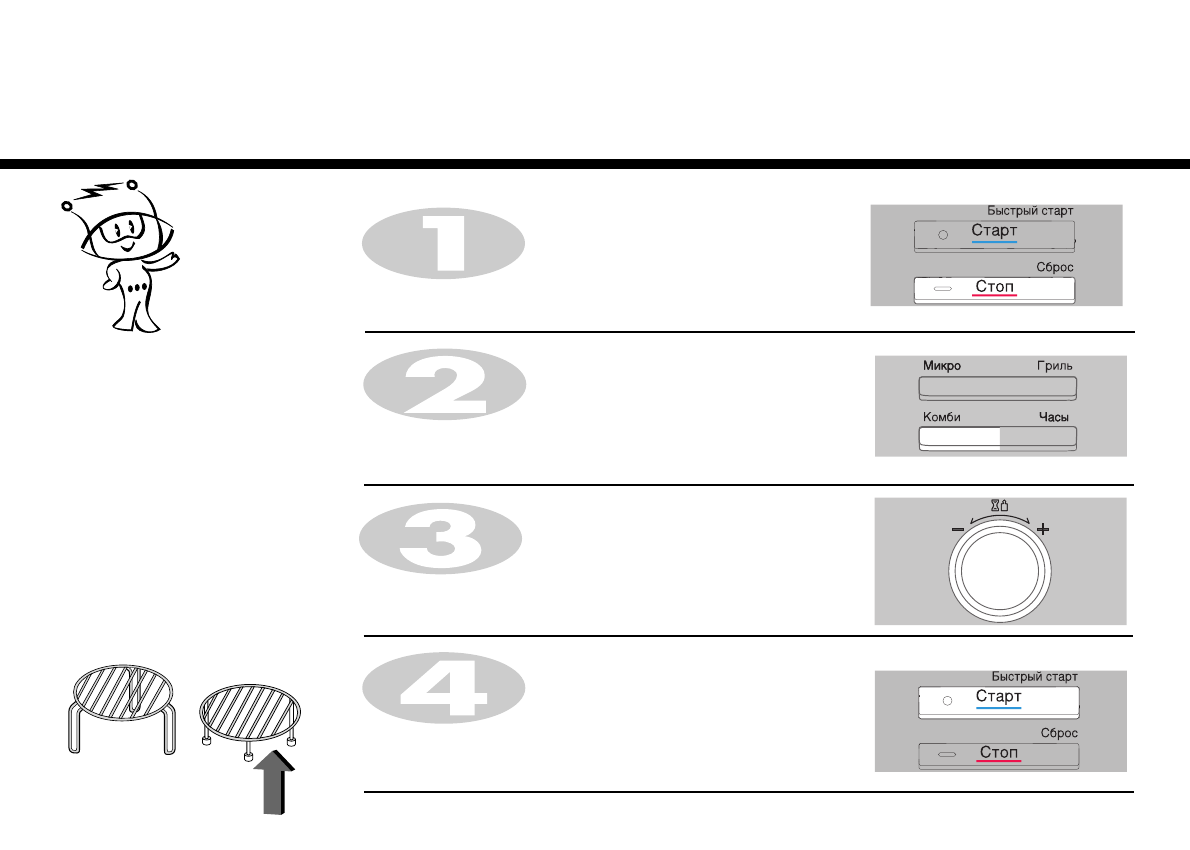 1

Быстрый старт
Старт
Сброс
Стоп

2

Микро
Гриль
Комби
Часы

3

−
+

4

Быстрый старт
Старт
Сброс
Стоп