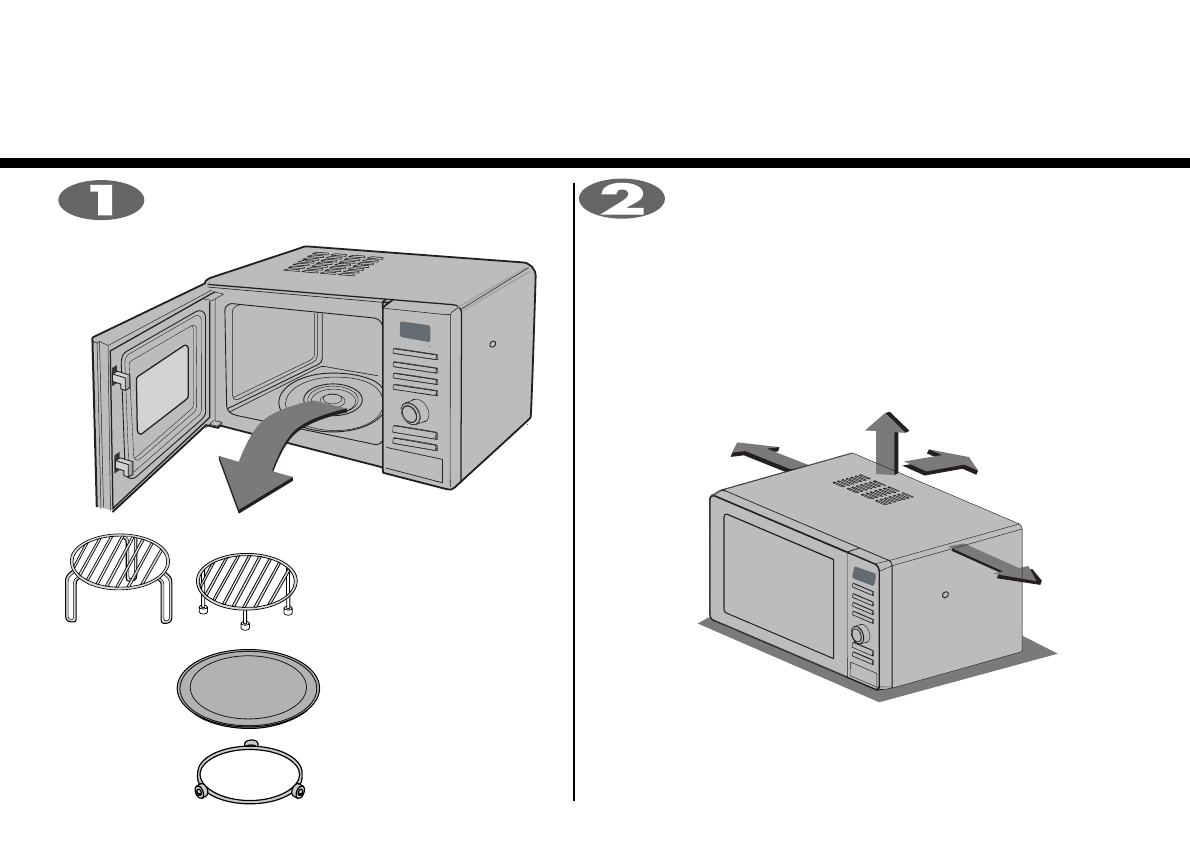 1

2