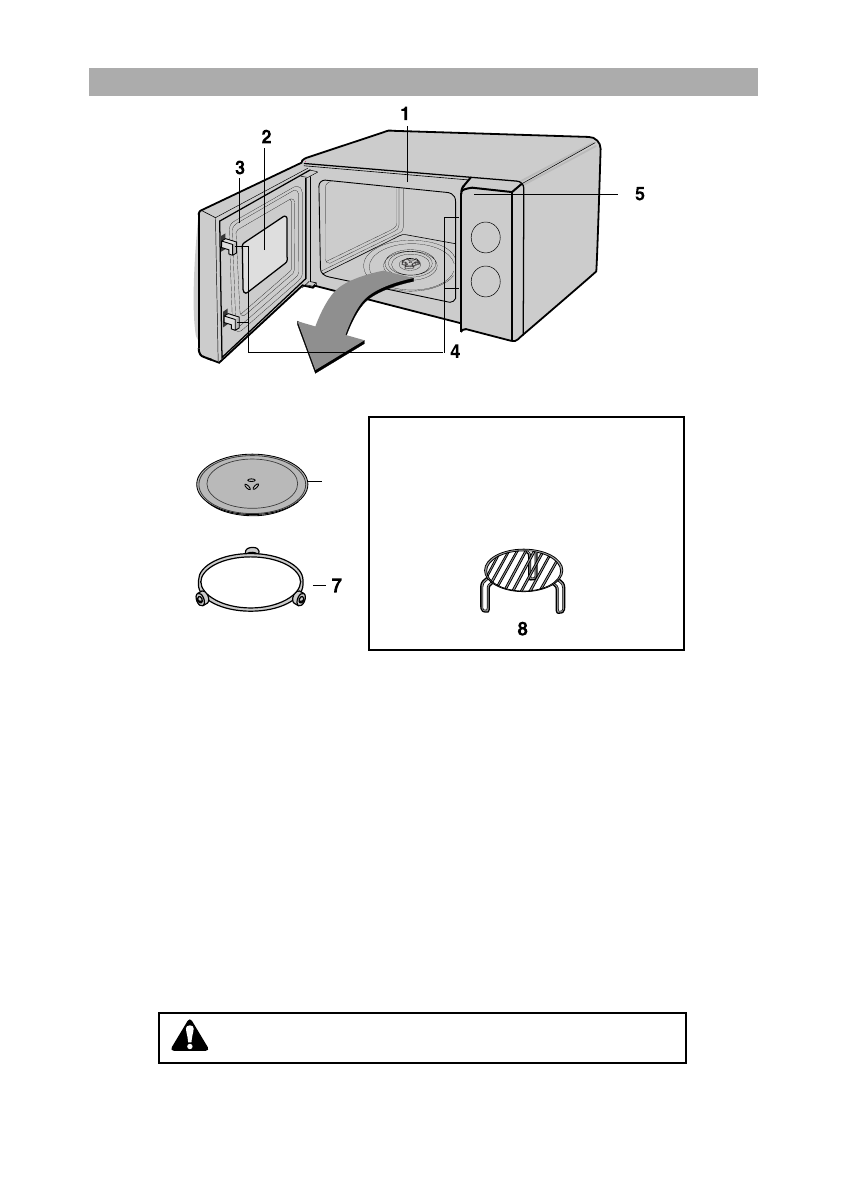 1
2
3
5
4
7
8