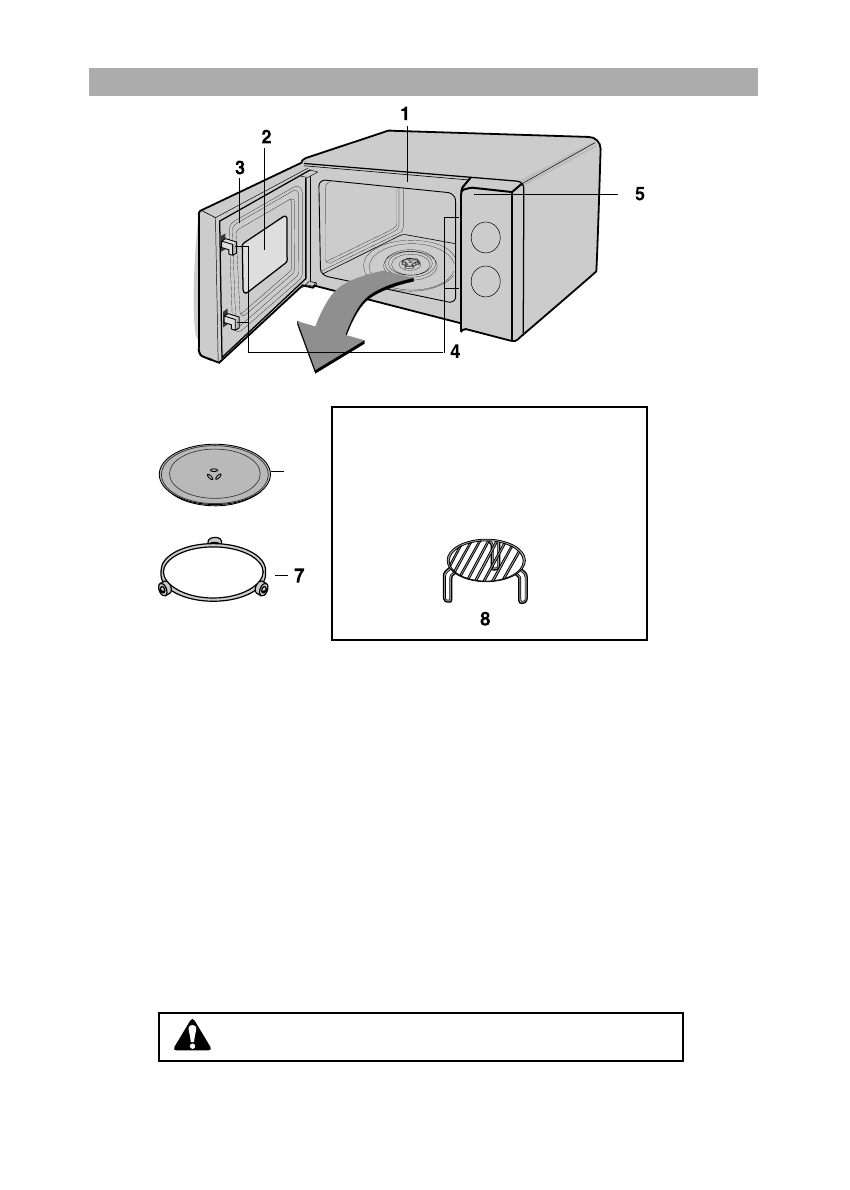 1
2
3
5
4
7
8