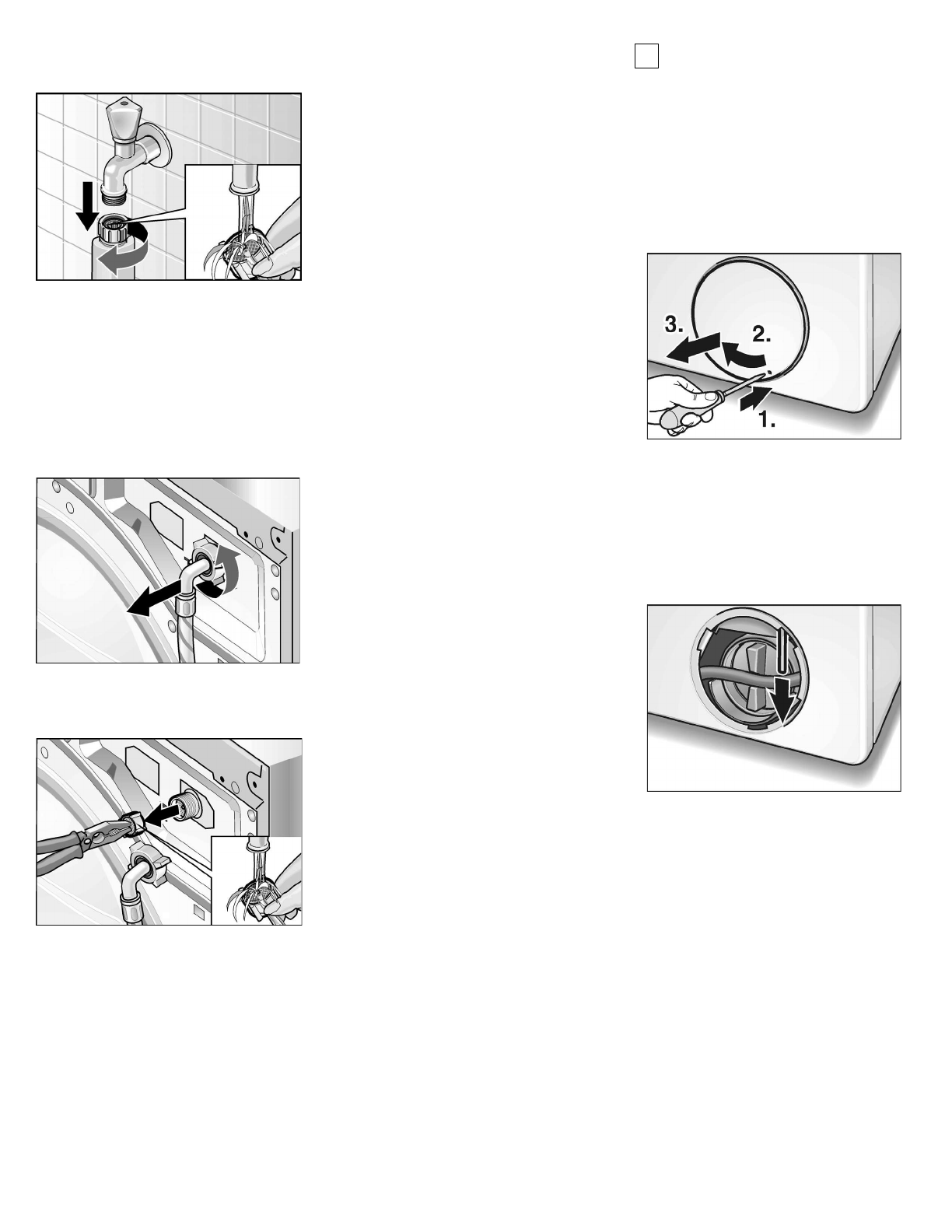 3.
2.
1.