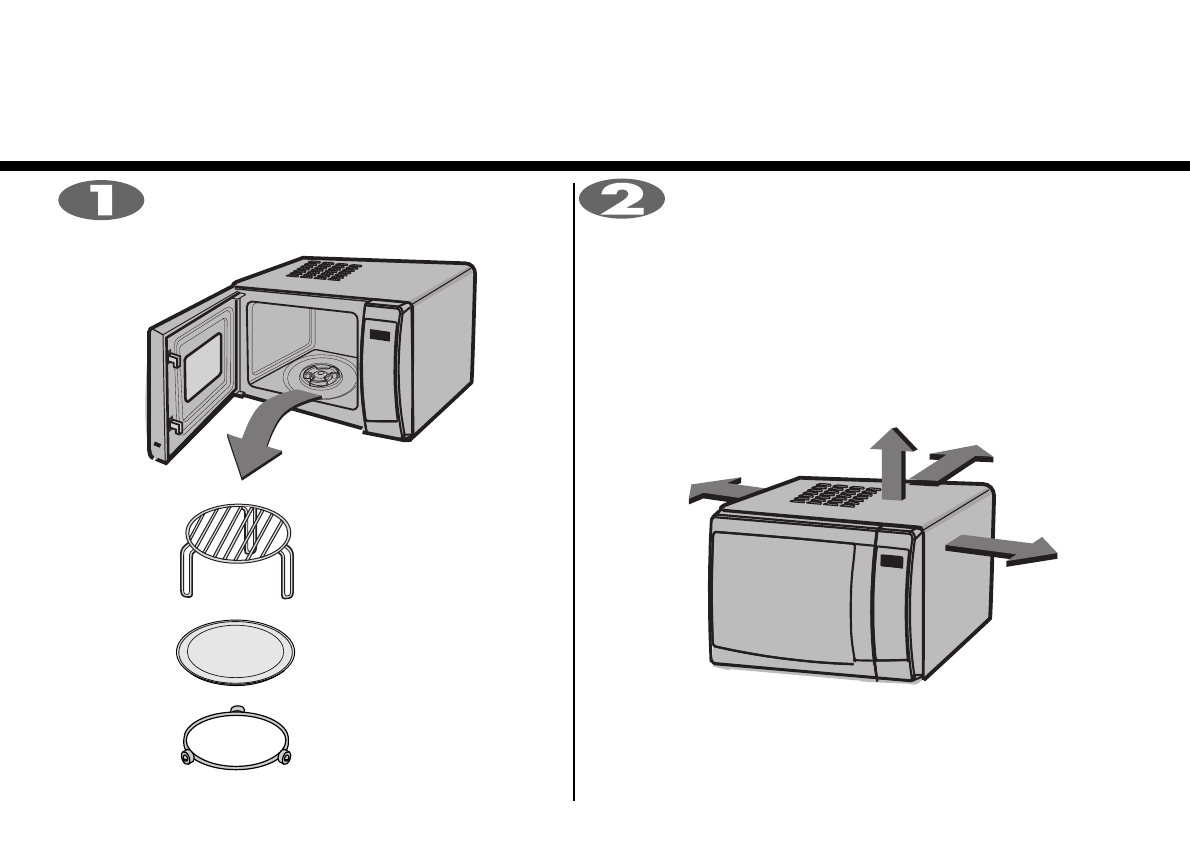 1

2