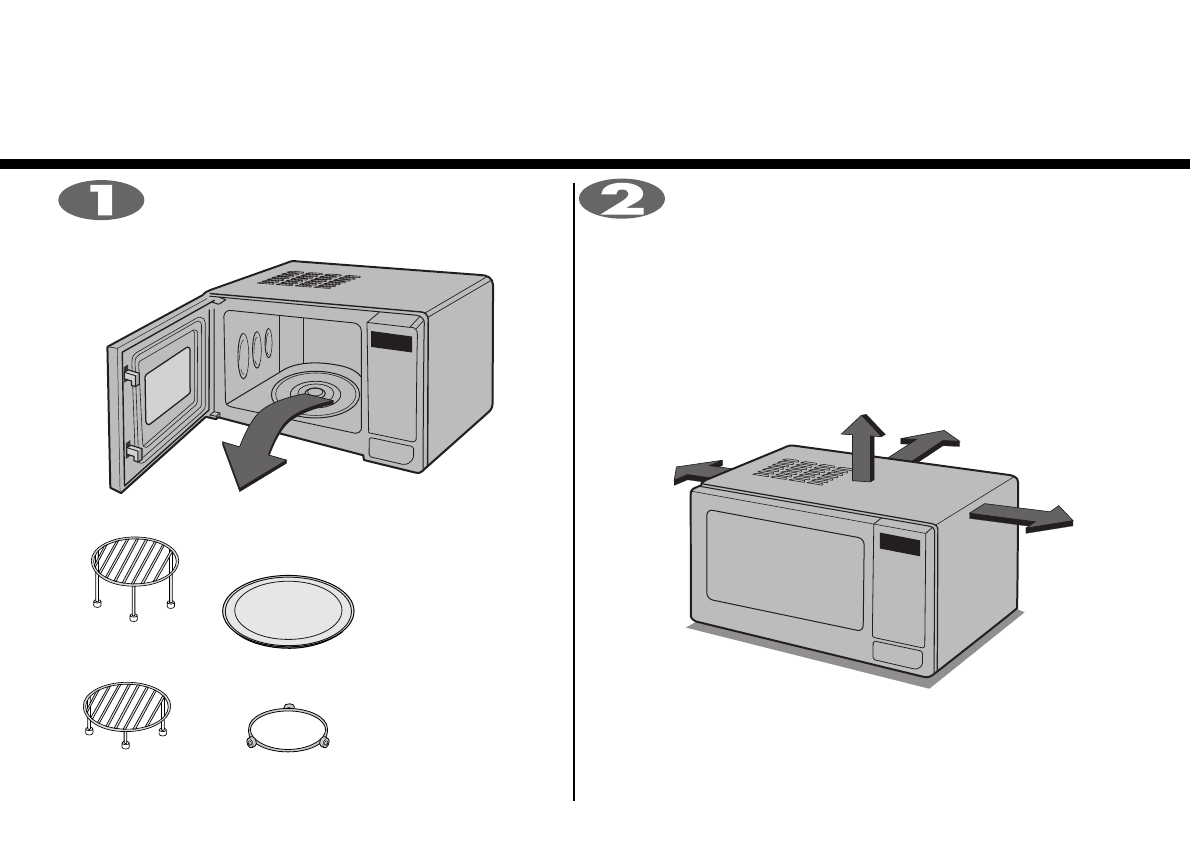 1

2