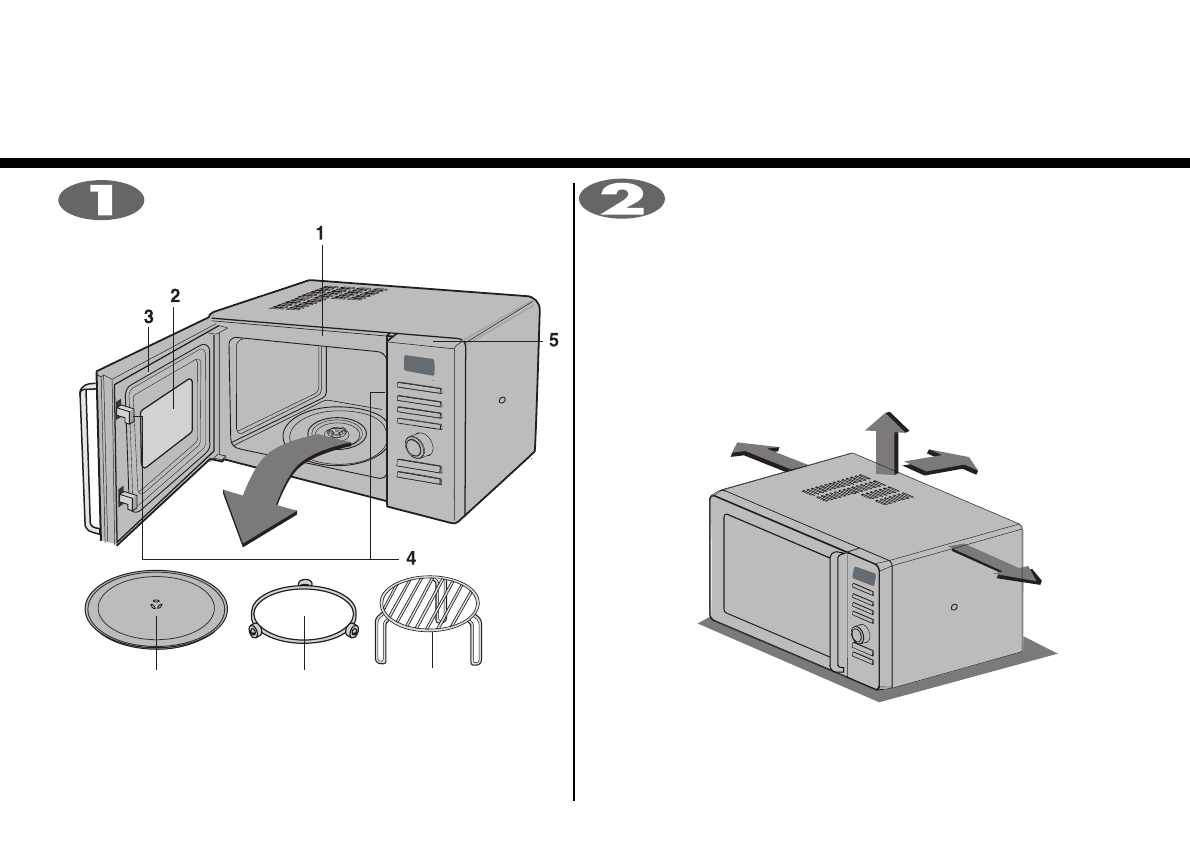 1

1

2

3

5

4

2