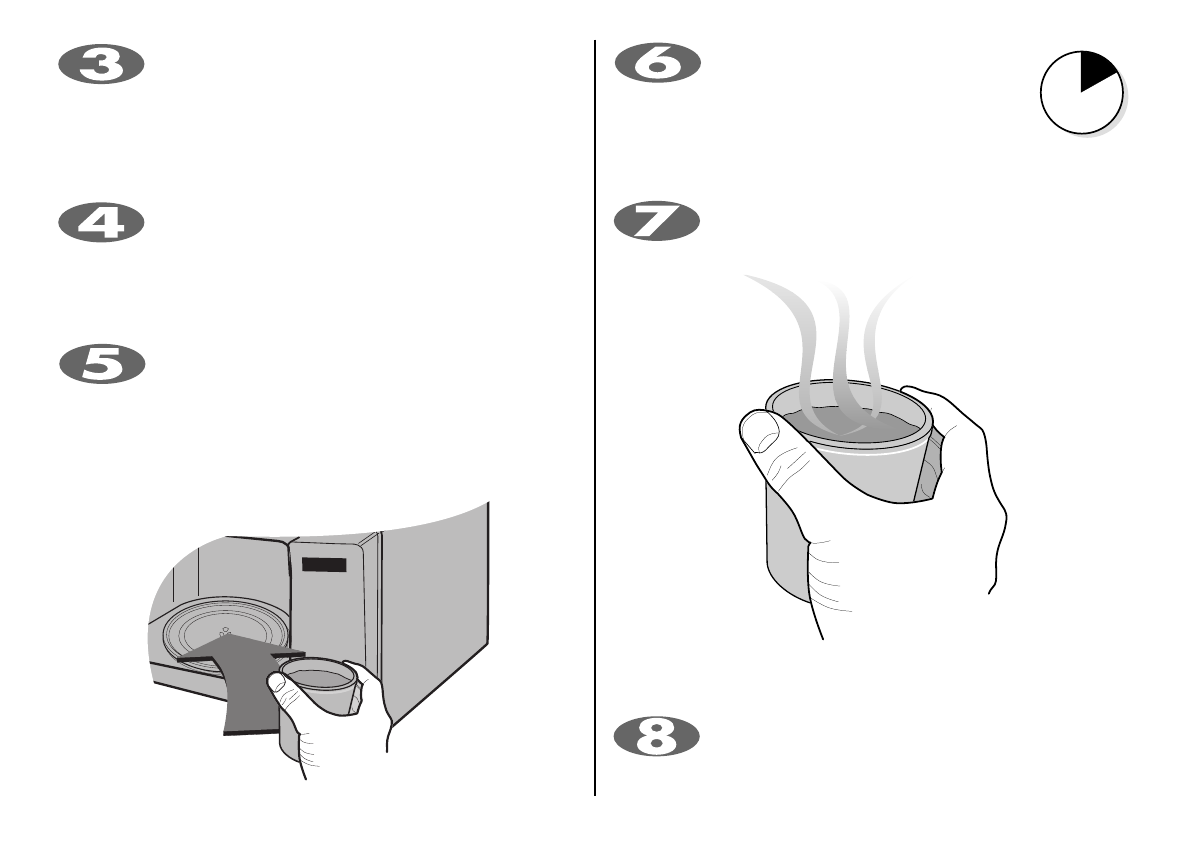 3

4

5

6

7

8