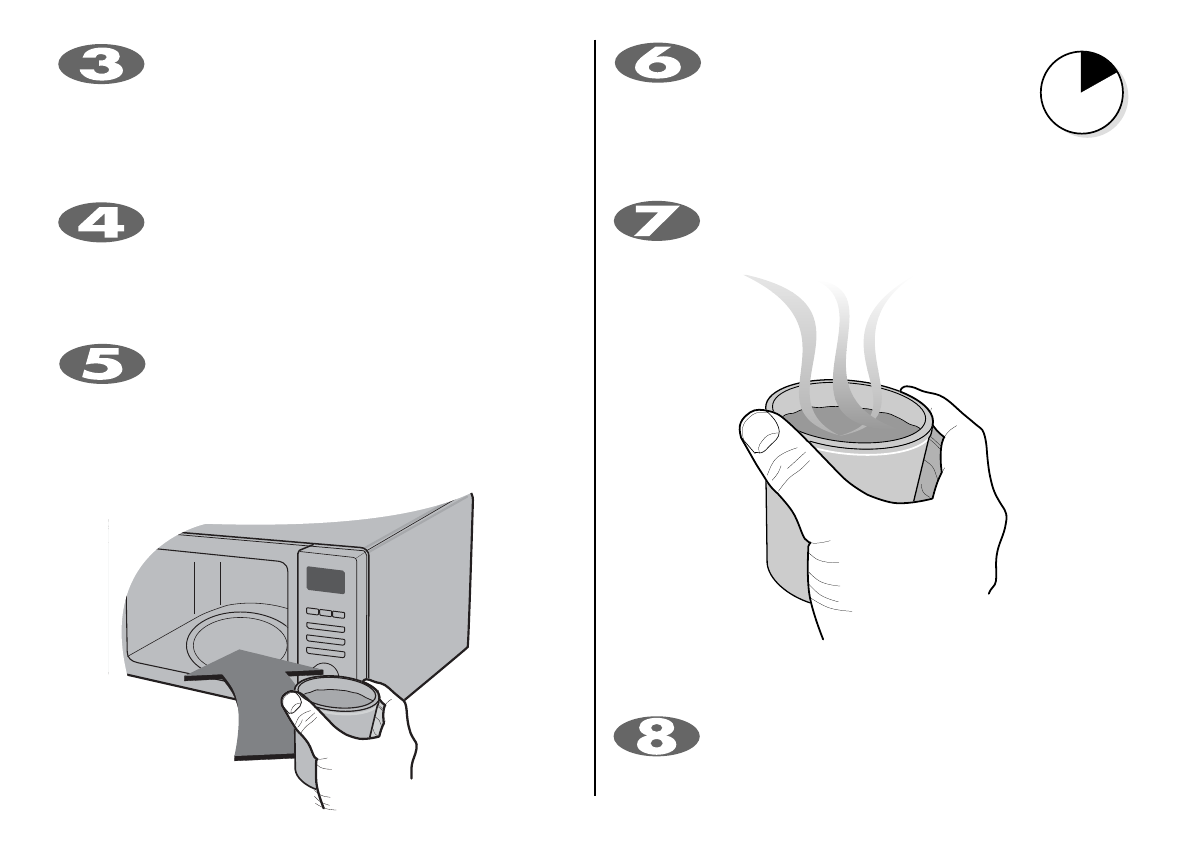 3

4

5

6

7

8