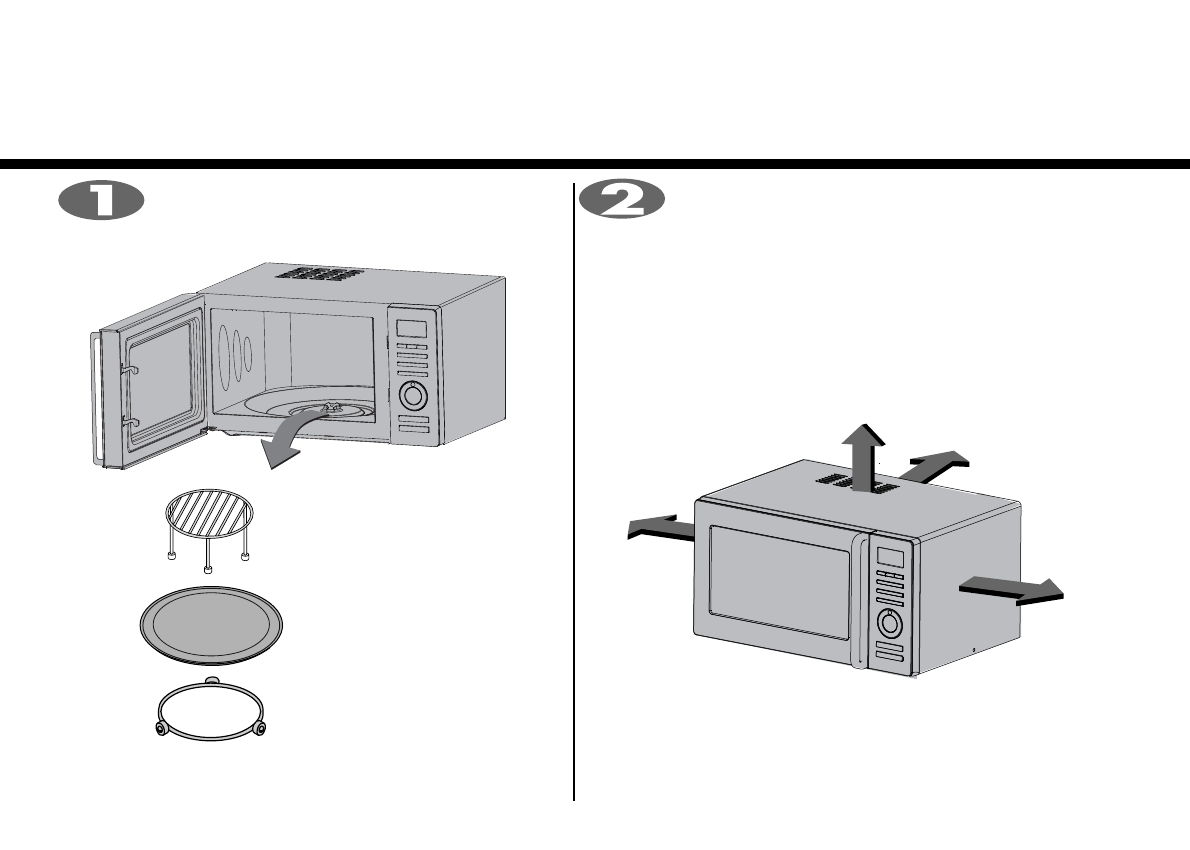 1

2