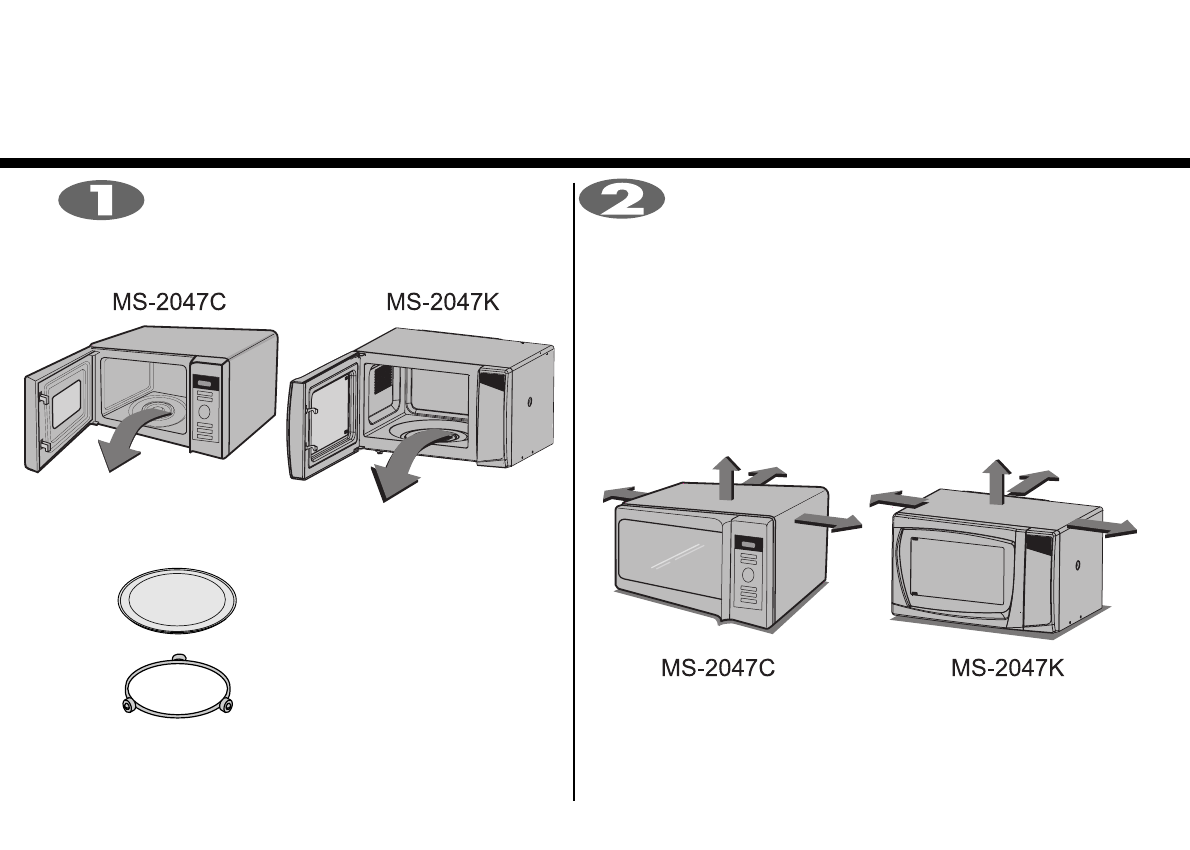 1

MS-2047C

MS-2047K

2

MS-2047C

MS-2047K