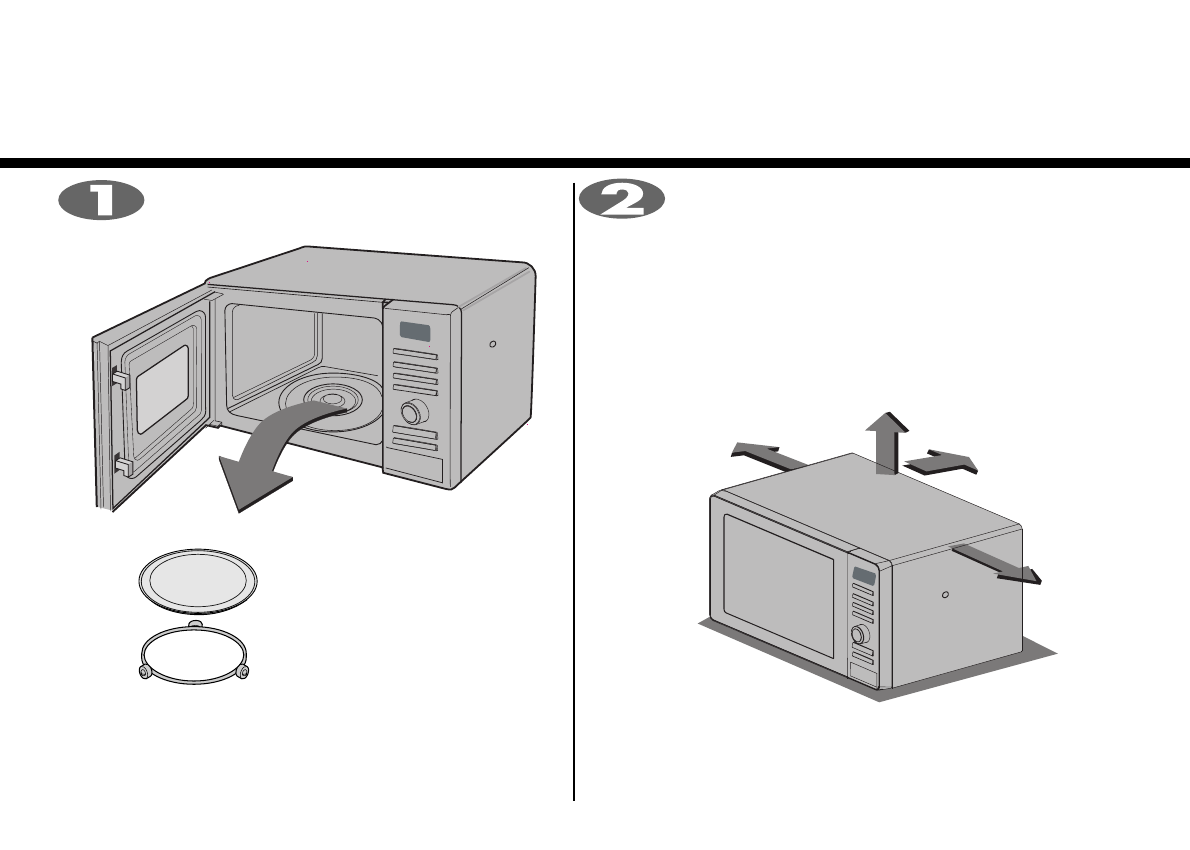 1

2