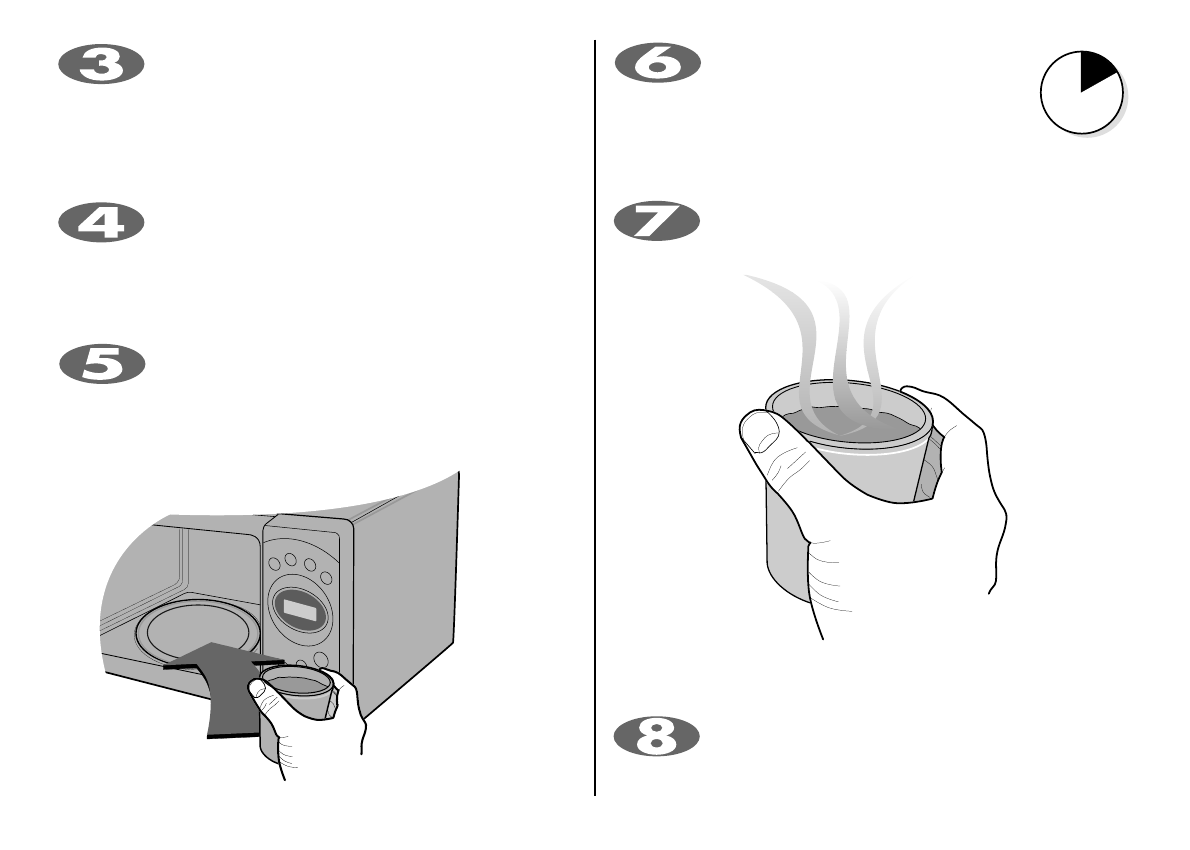 3

4

5

6

7

8