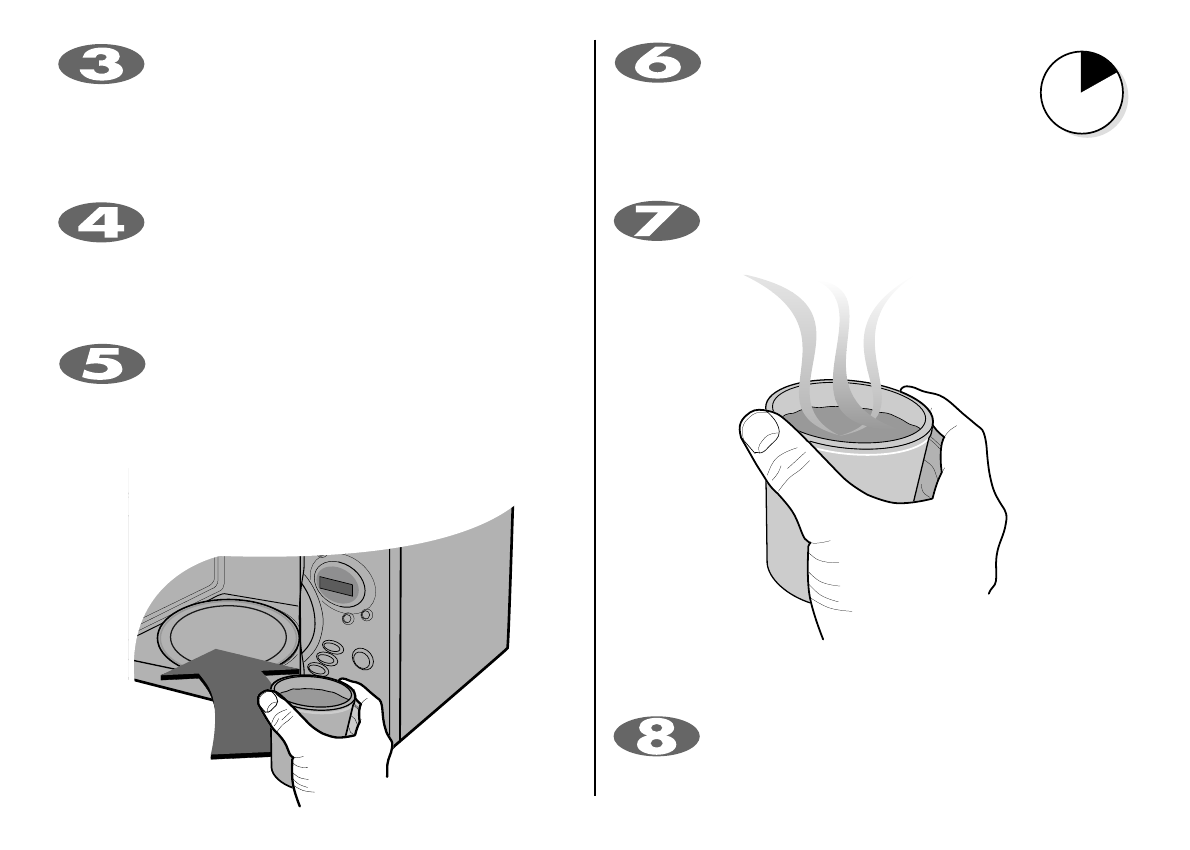 3

4

5

6

7

8