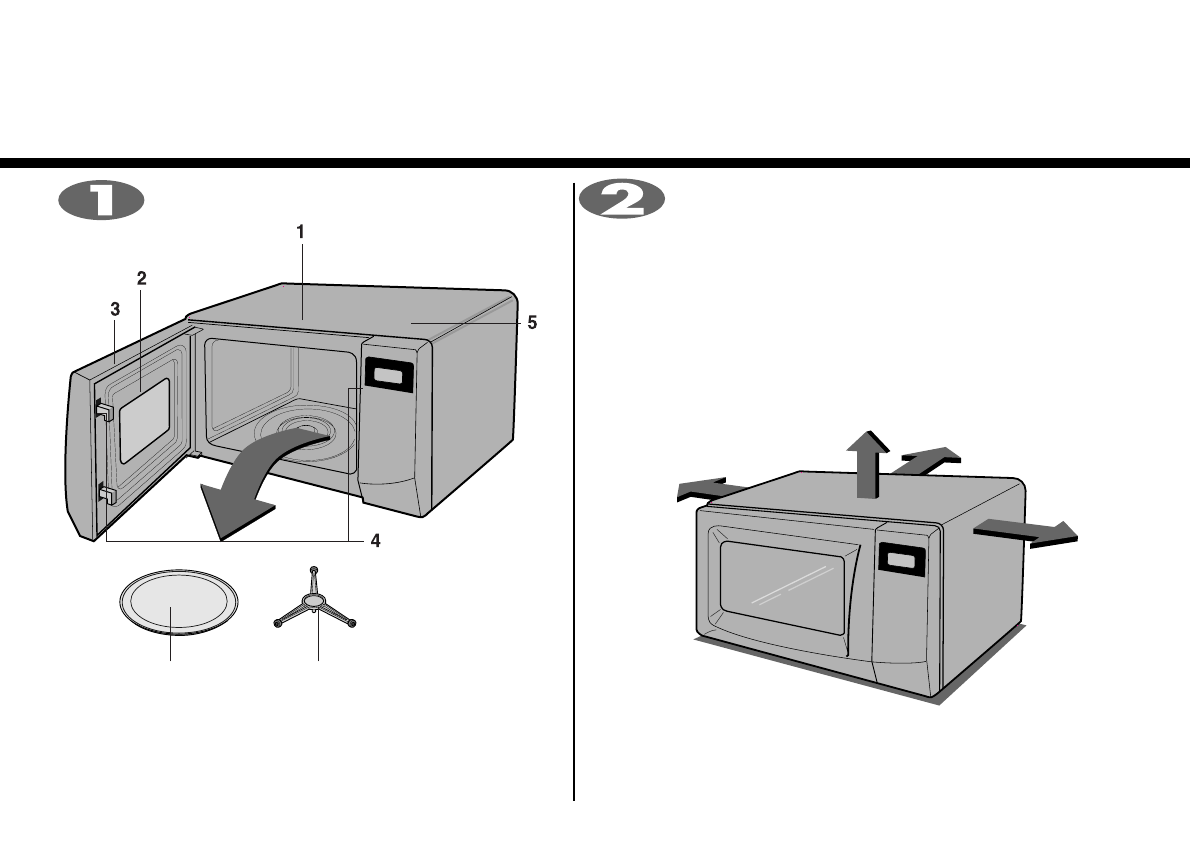 1

1
2
3
5
4

2