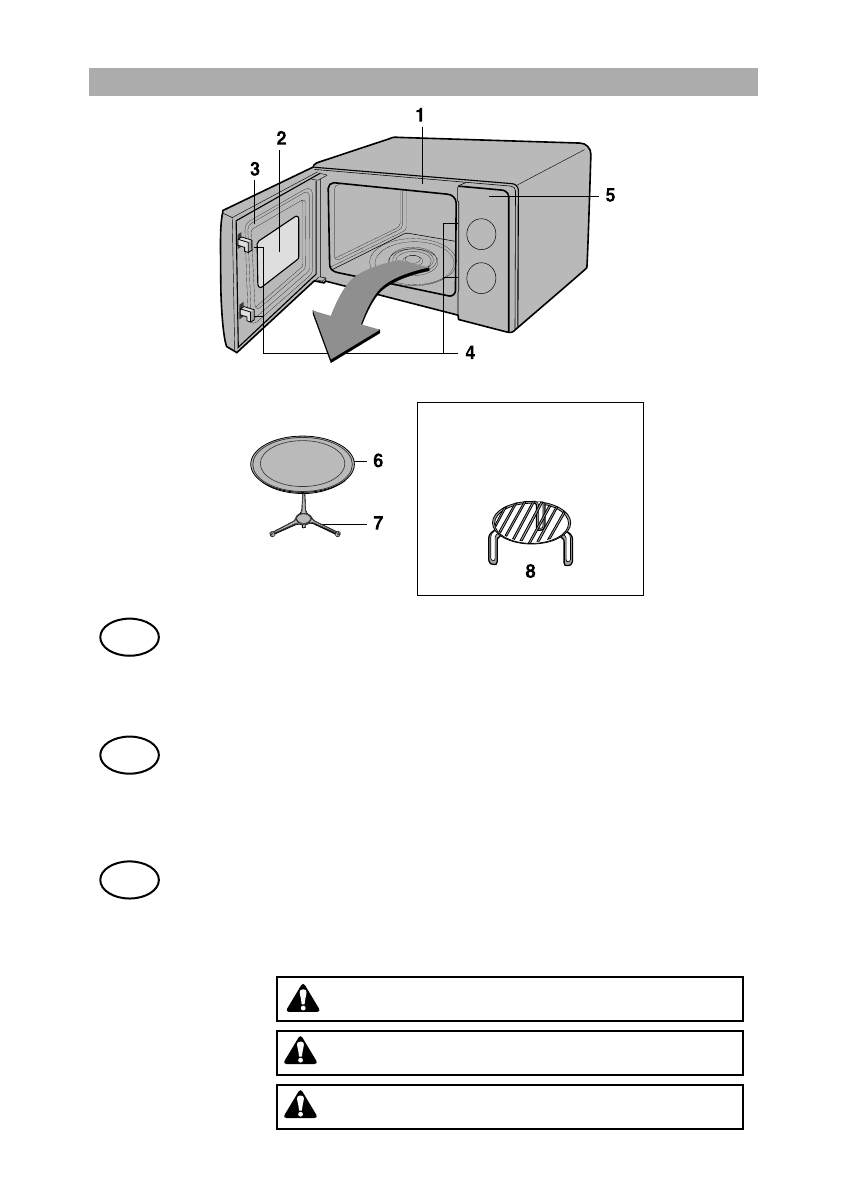 1
2
3
5
4
6
7
8