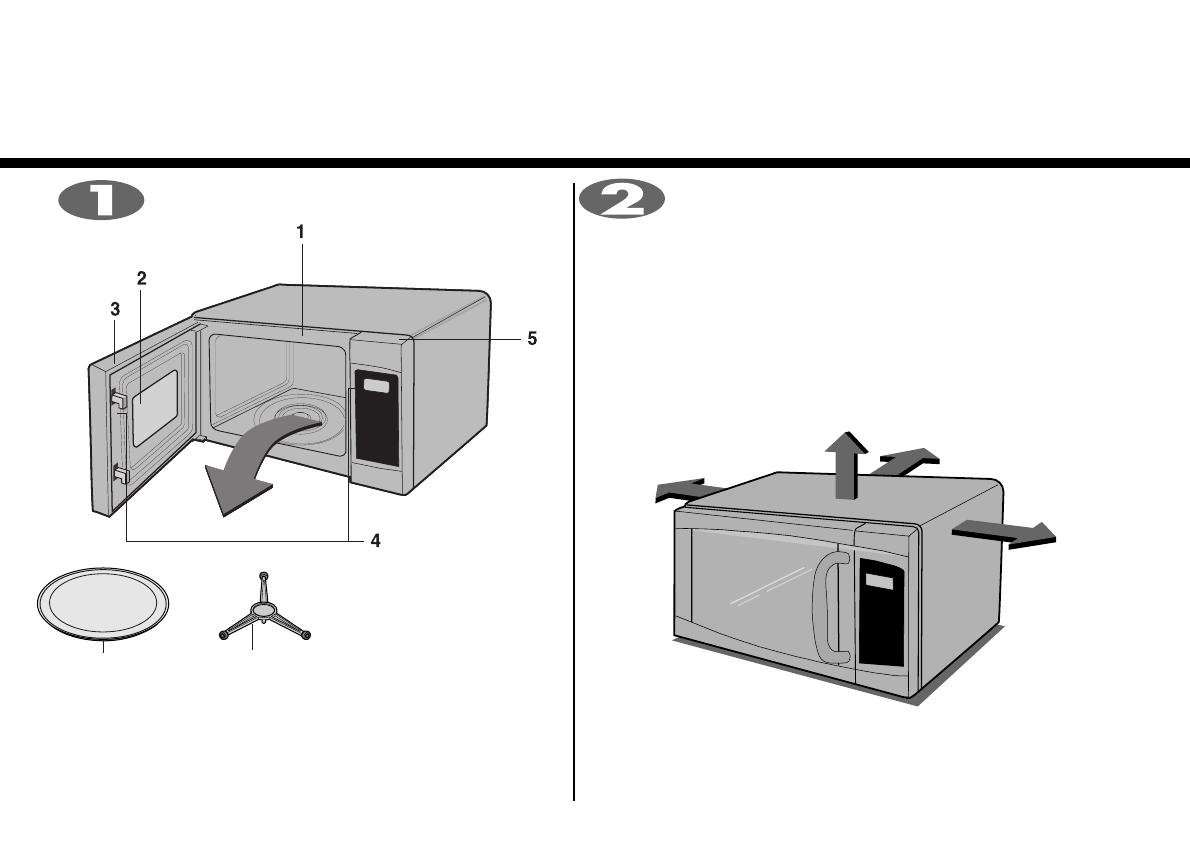 1

1
2
3
5
4

2