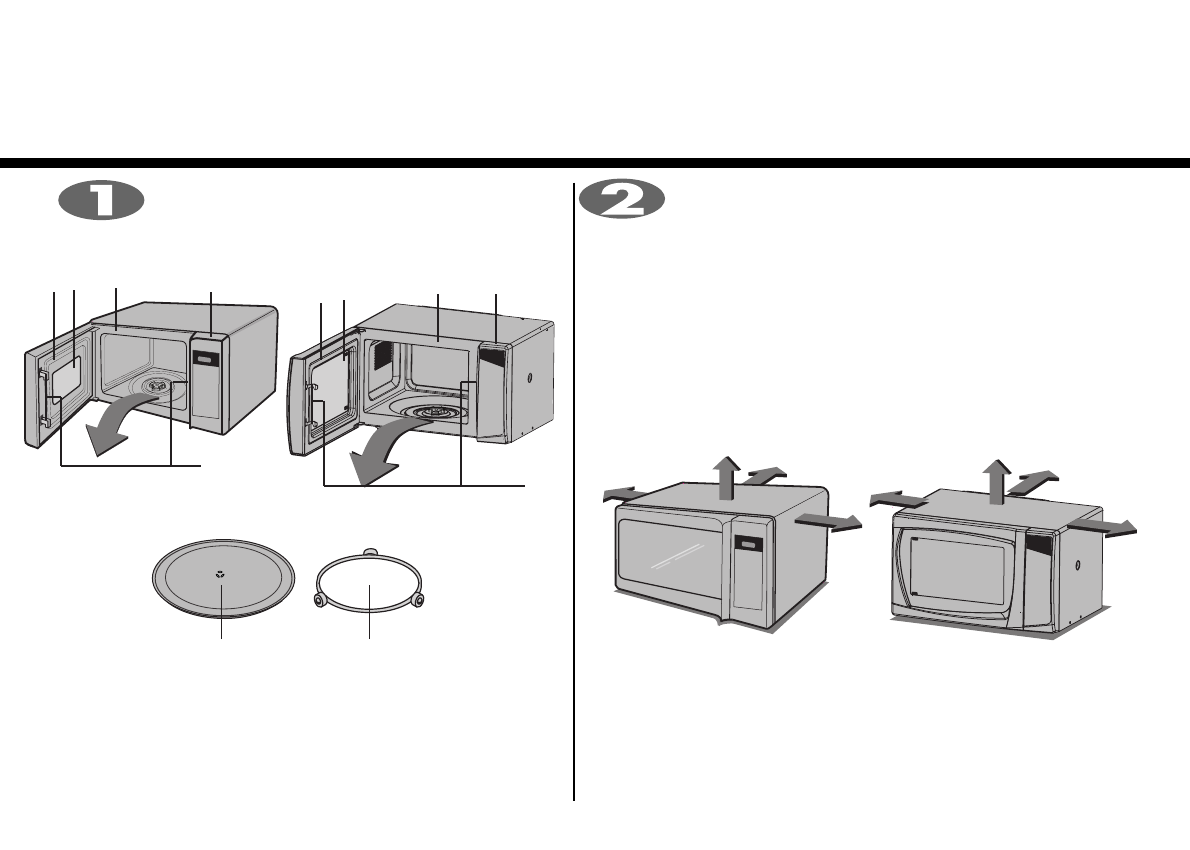 1

2