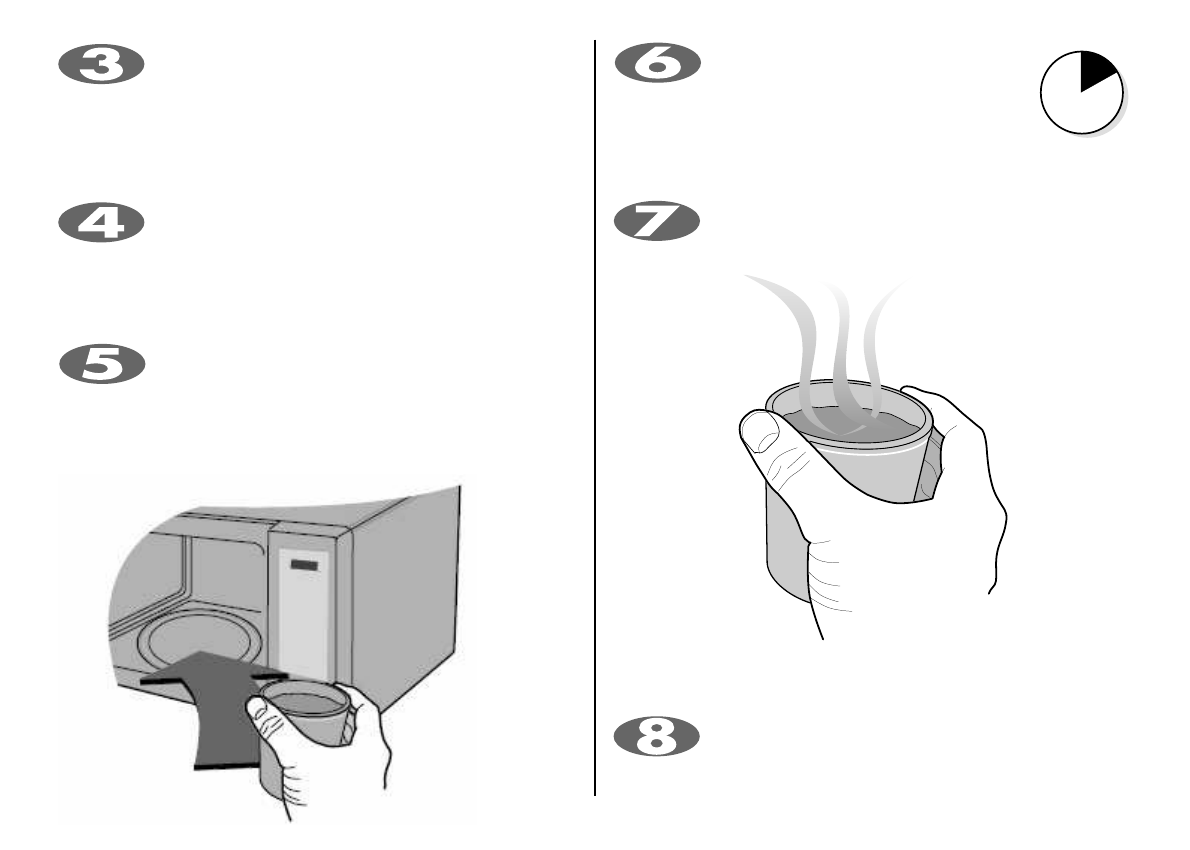 3

4

5

6

7

8