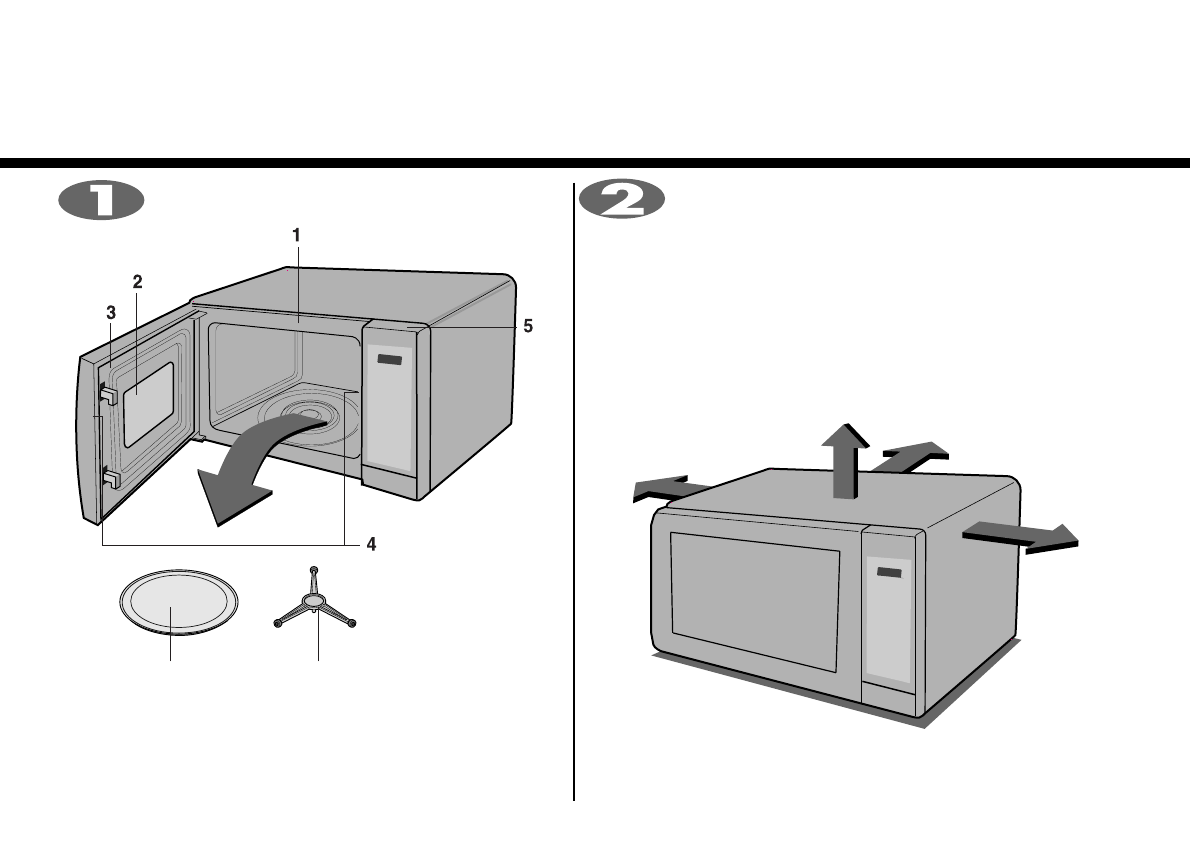 1

1
2
3
5
4

2