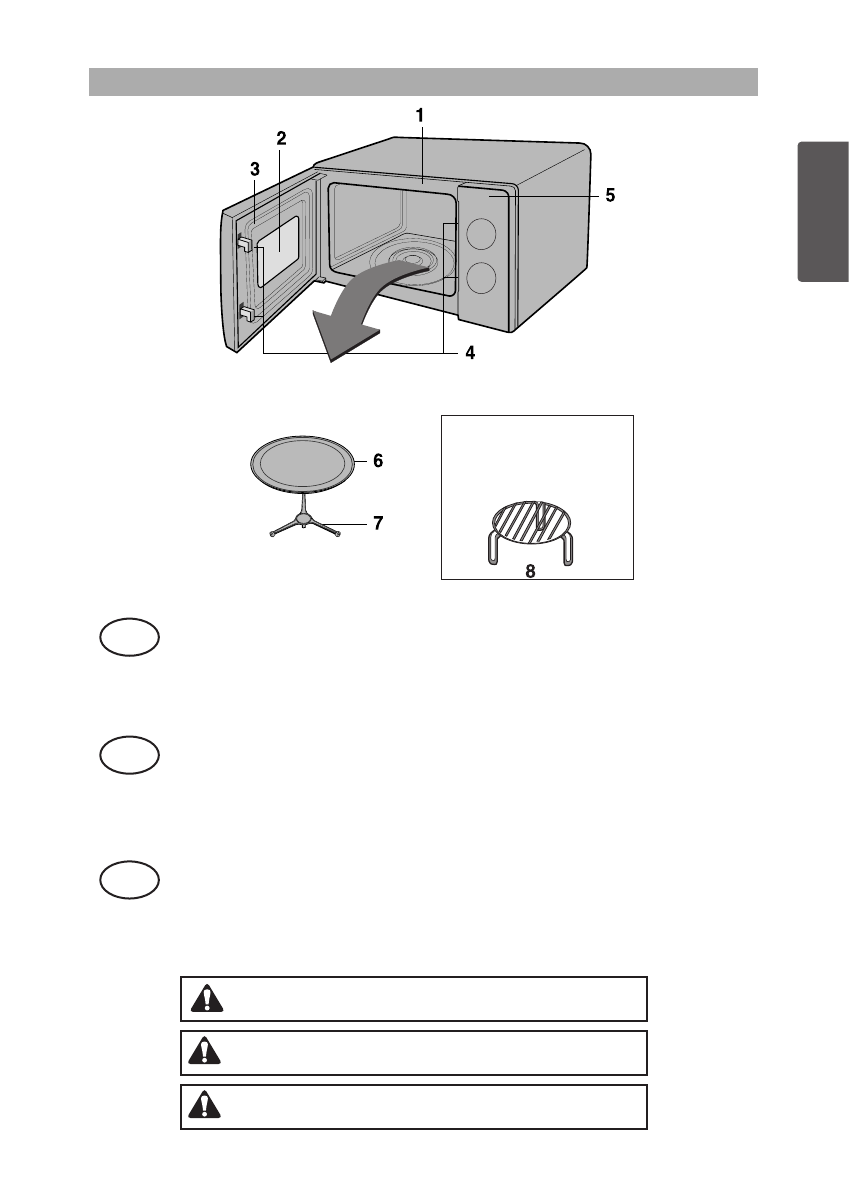 1
2
3
5
4
6
7
8