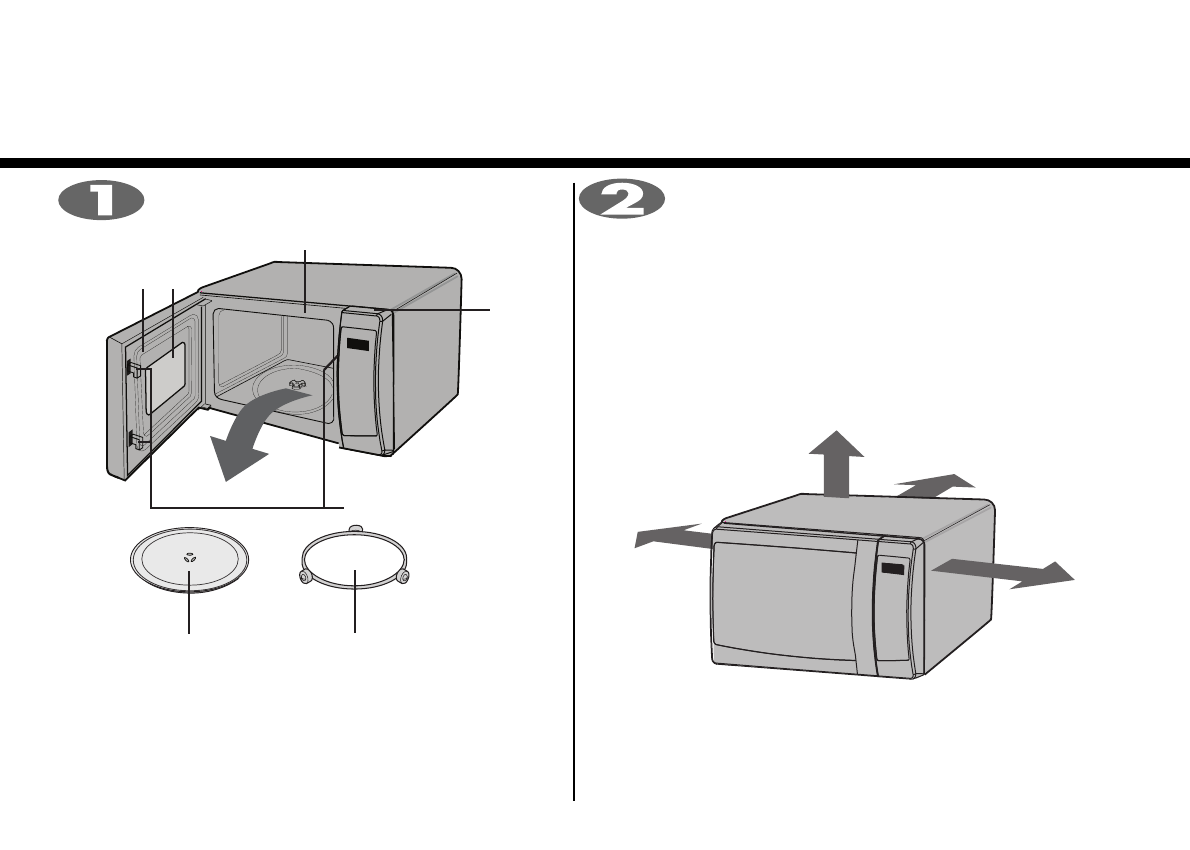 1

2