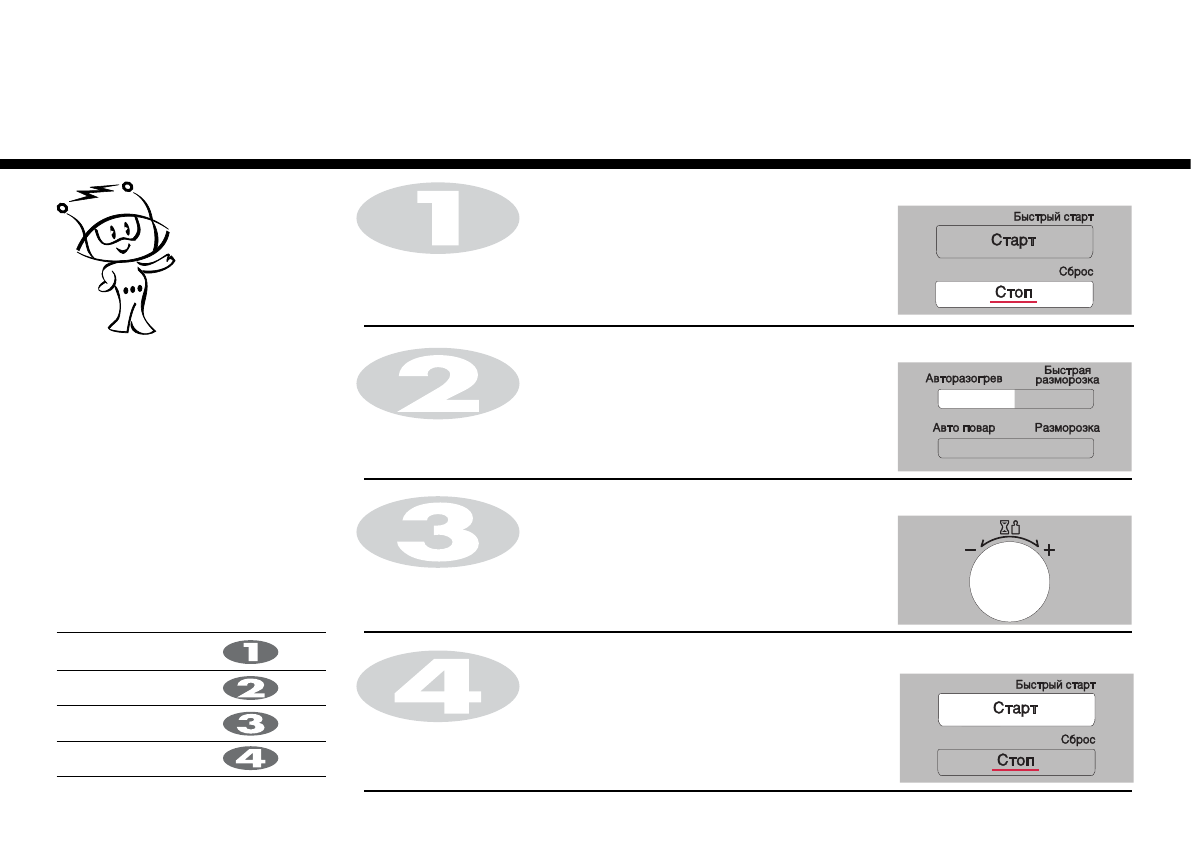 1

Быстрый старт
Старт
Сброс
Стоп

2

Авторазогрев
Быстрая разморозка
Авто повар
Разморозка

3

−
+

4

Быстрый старт
Старт
Сброс
Стоп

1
2
3
4