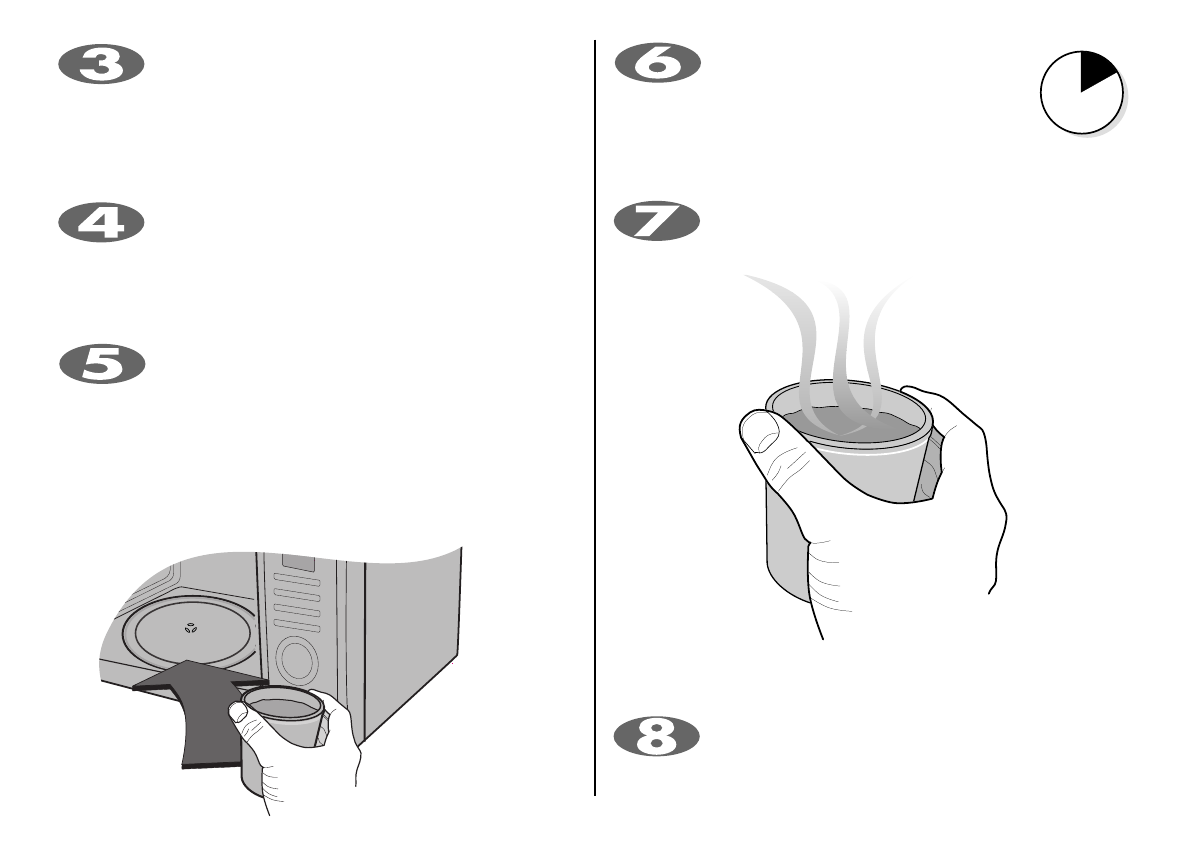 3

4

5

6

7

8