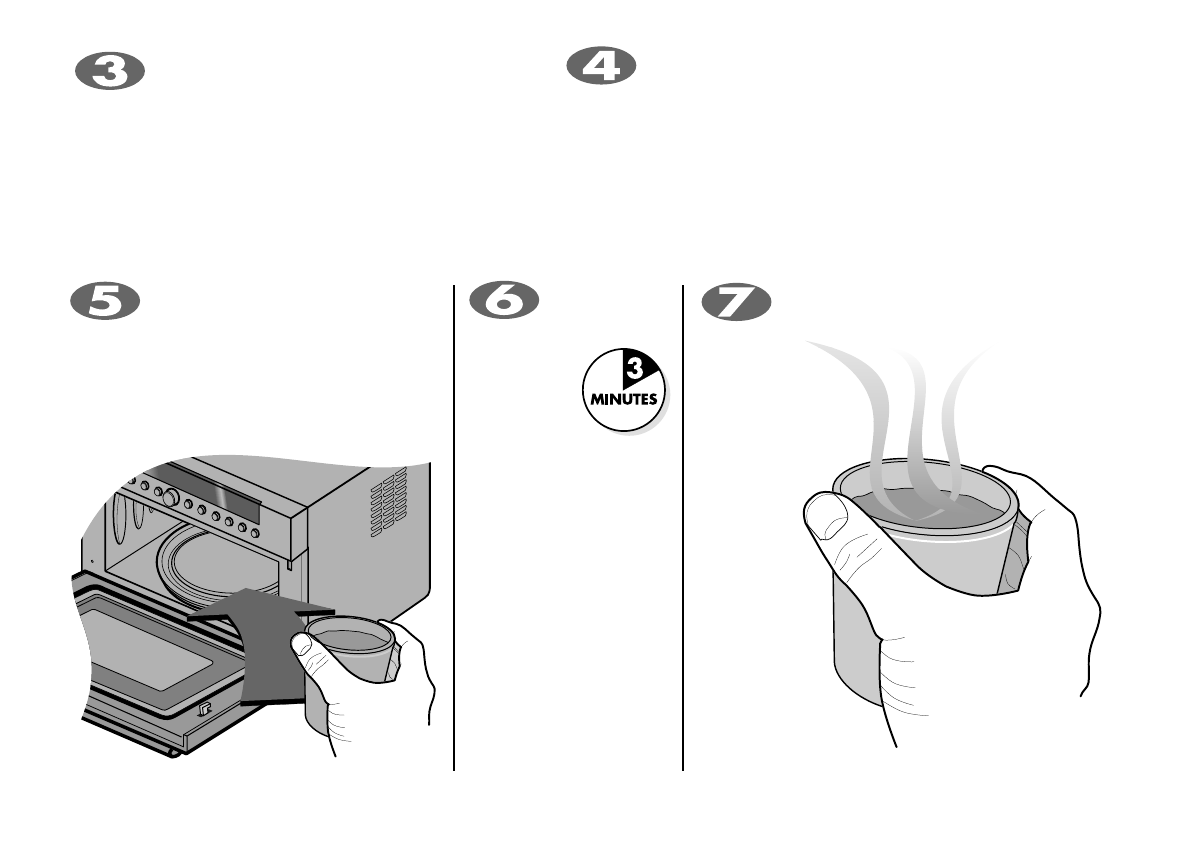 3

4

5

6

3
MINUTES

7