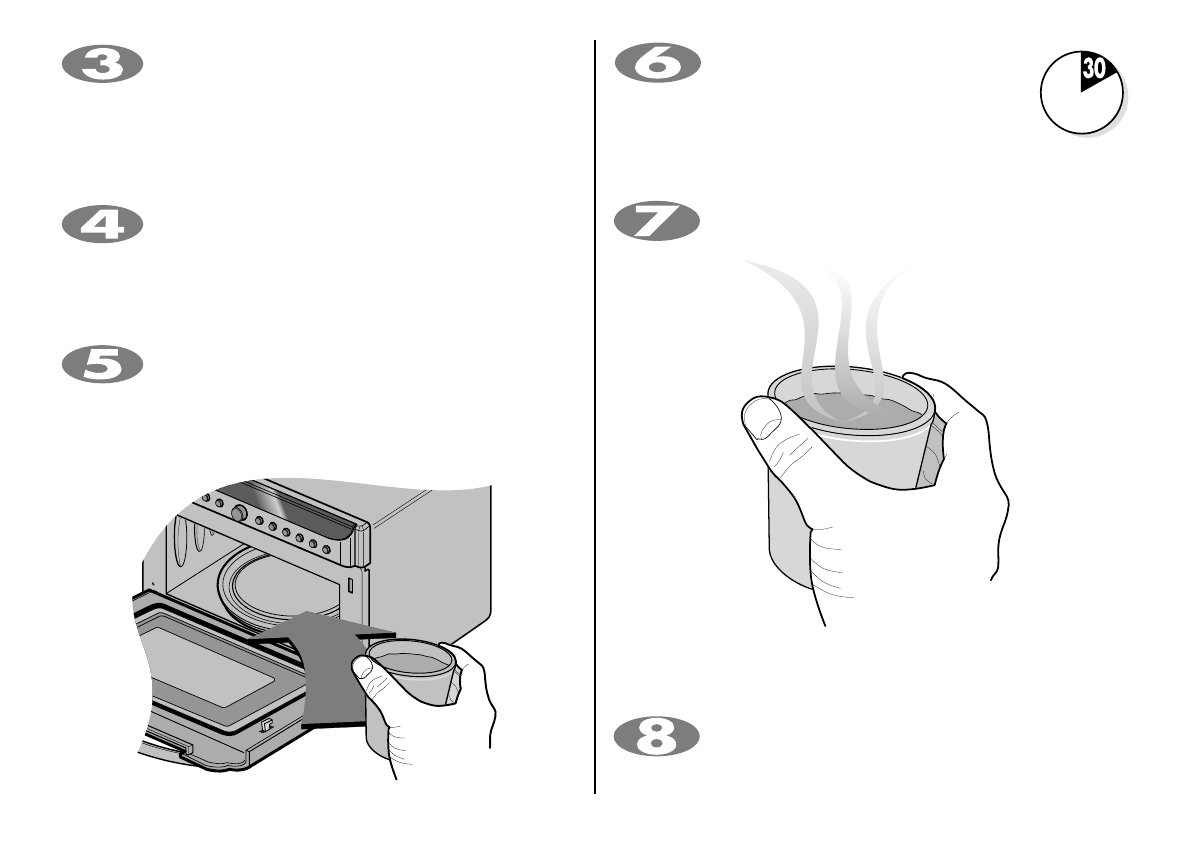 3

4

5

6

30

7

8