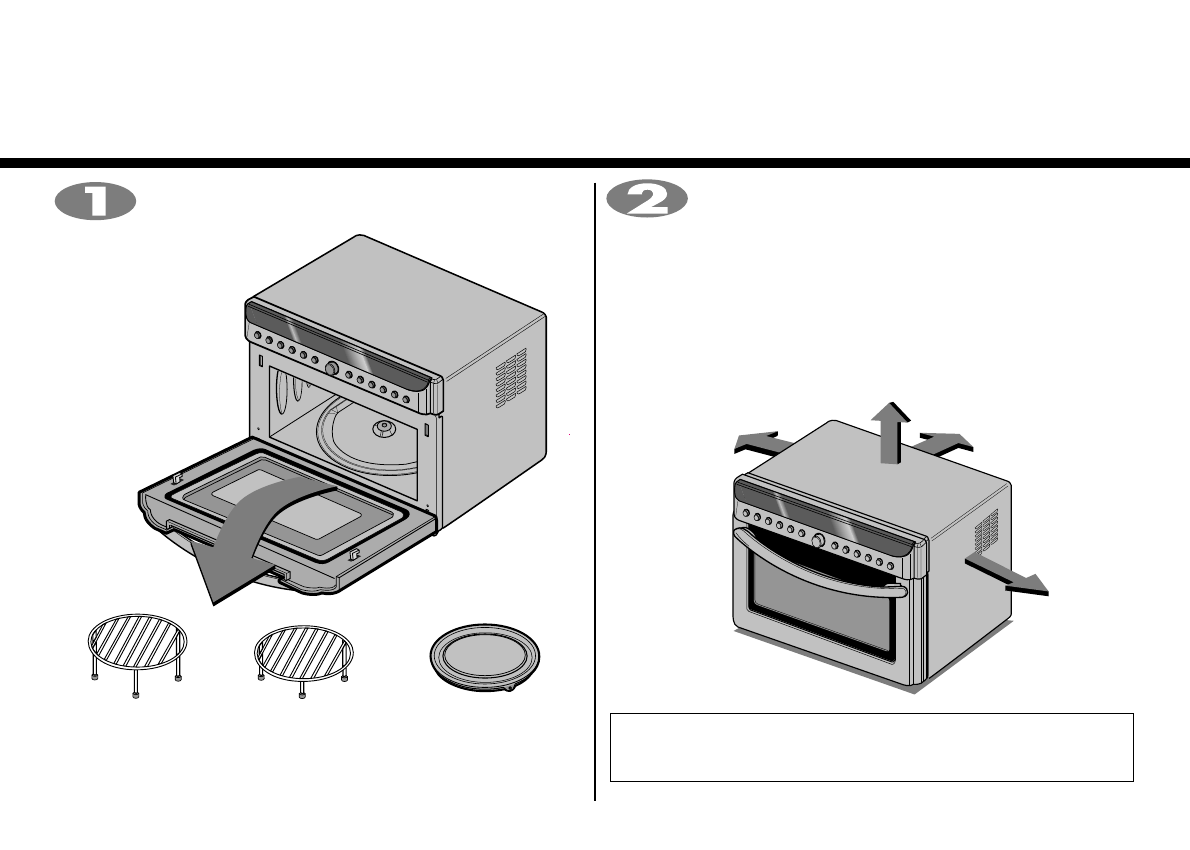 1

2