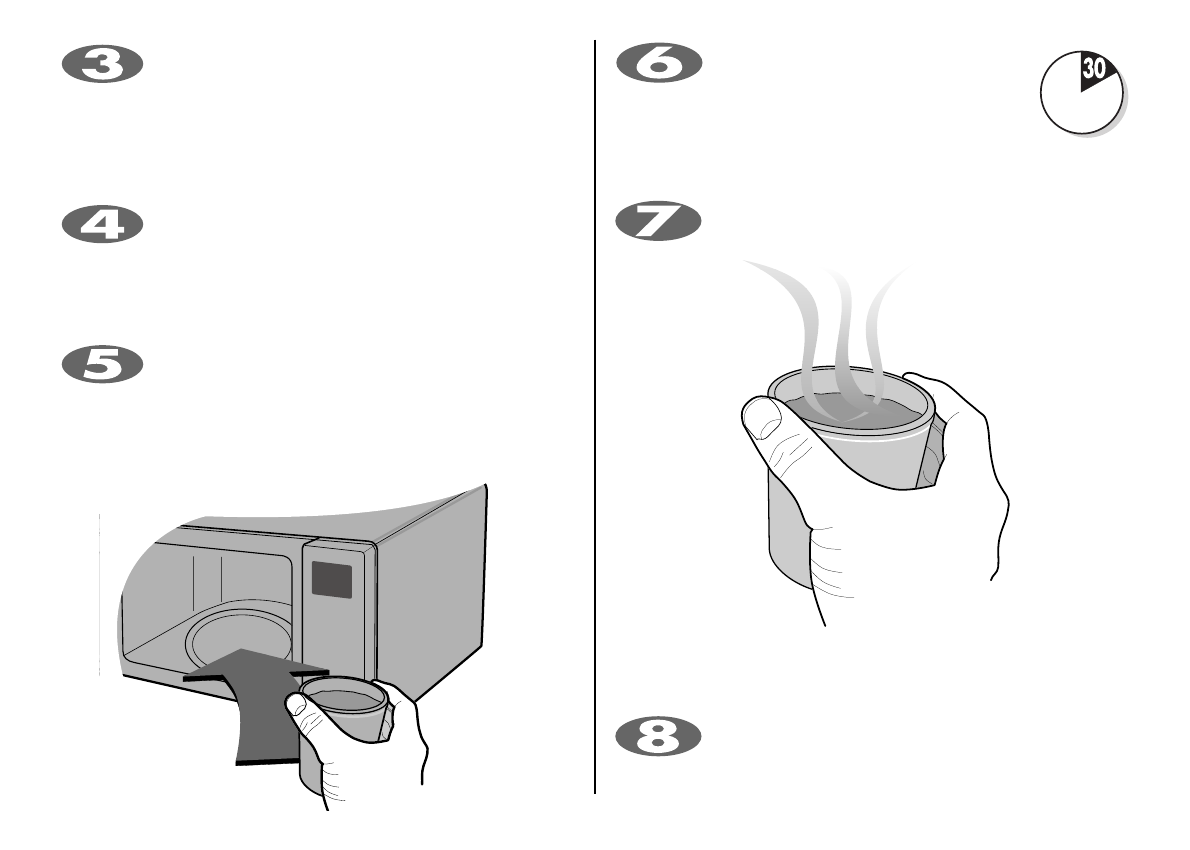 3

4

5

6

30

7

8