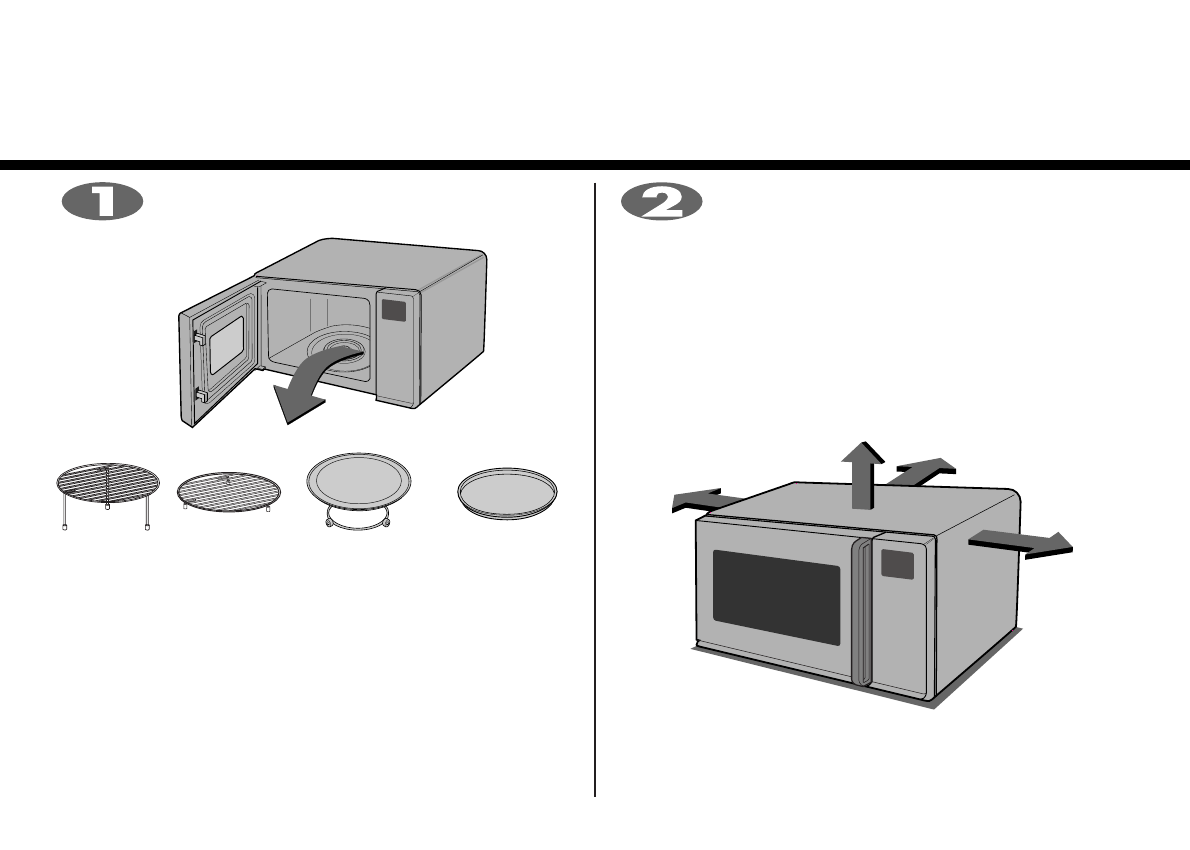 1

2