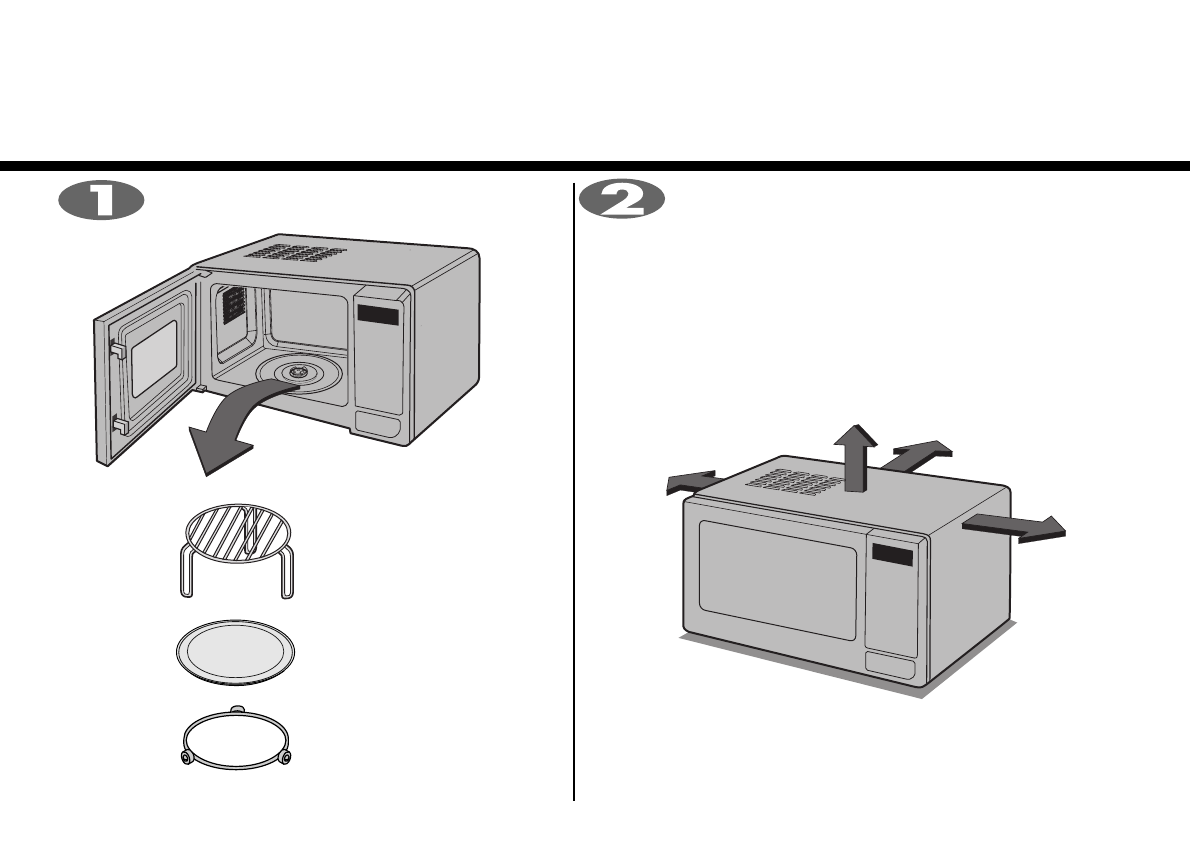 1

2