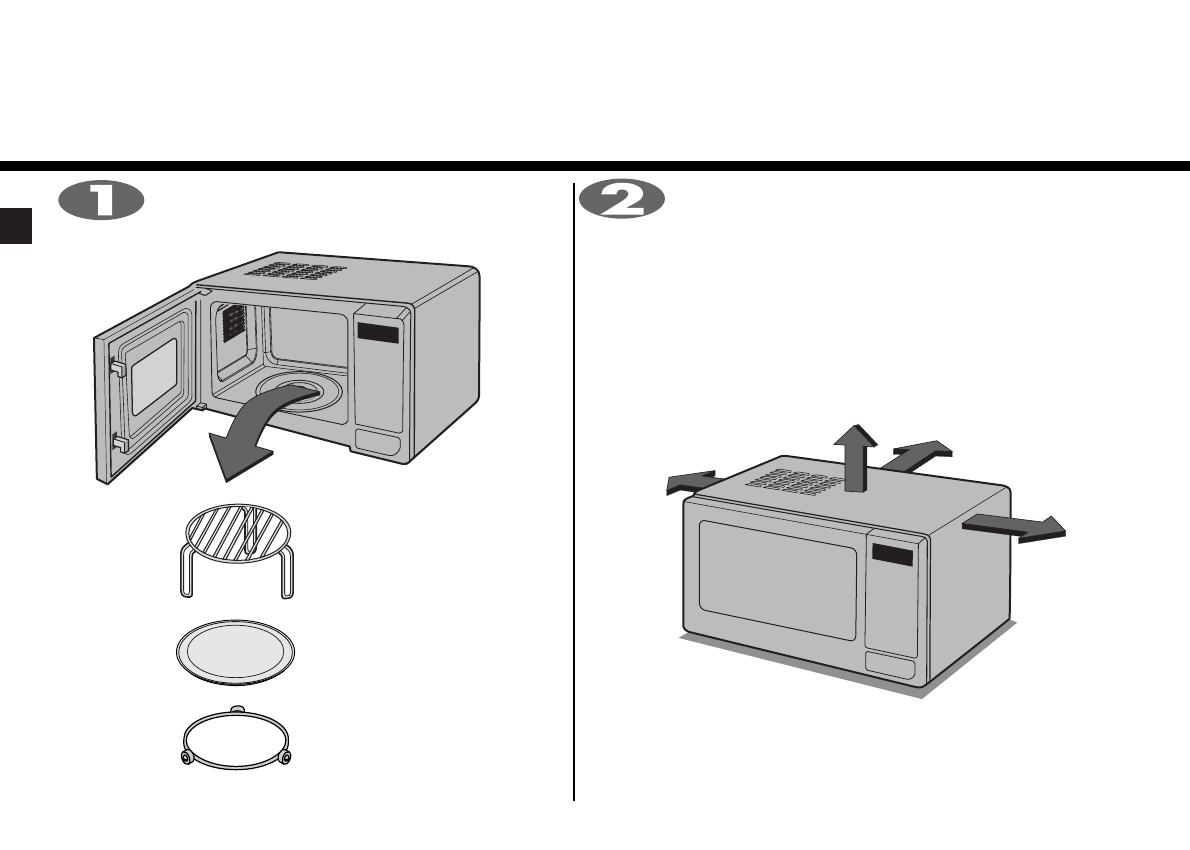 1

2