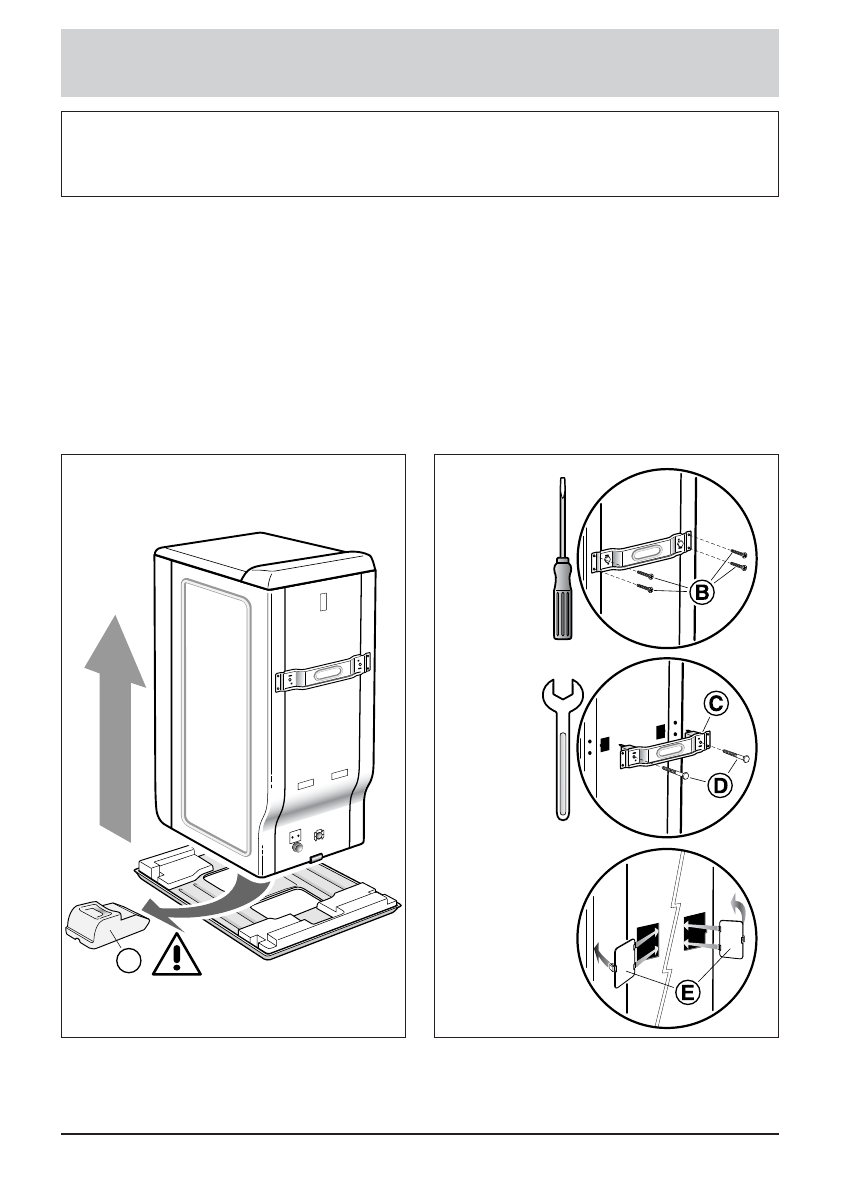 B

C

D

E