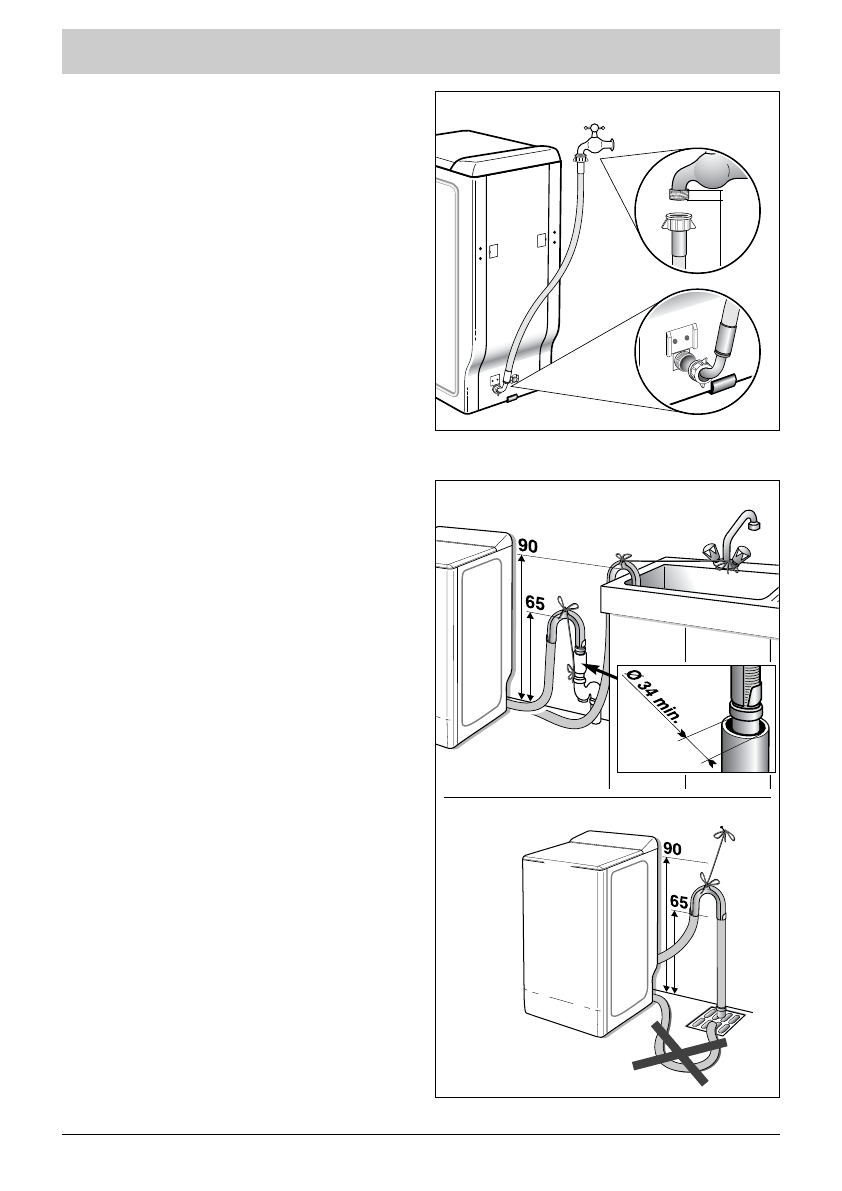 90

65

Ø 34 min.

90

65