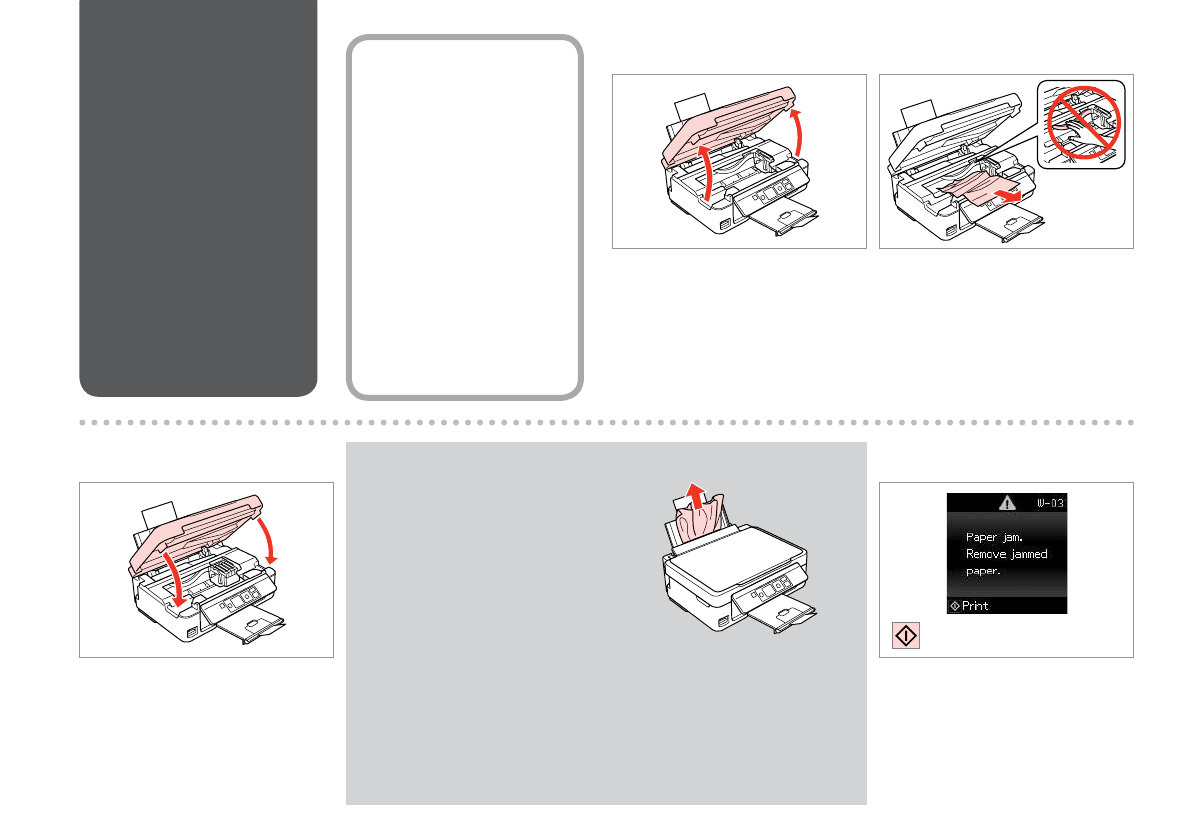 W-03
Paper jam.
Remove jammed
paper.
Print