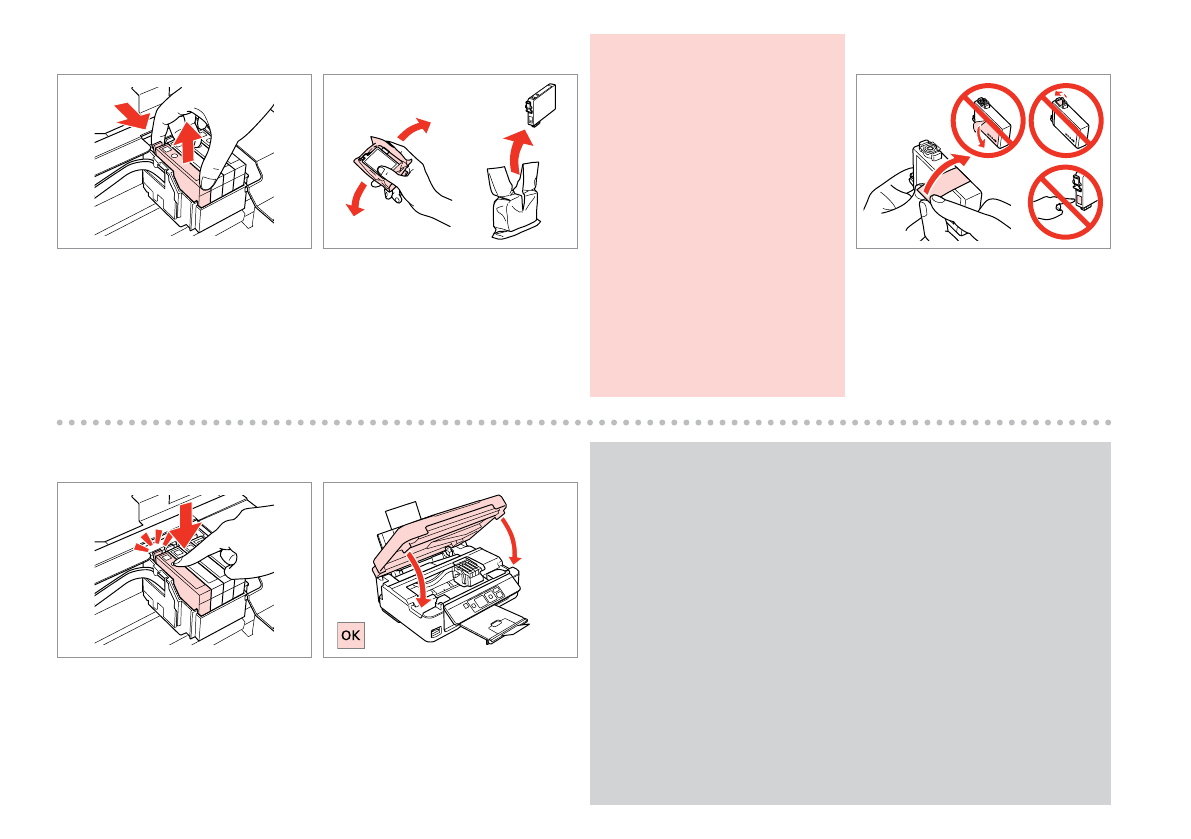 OK