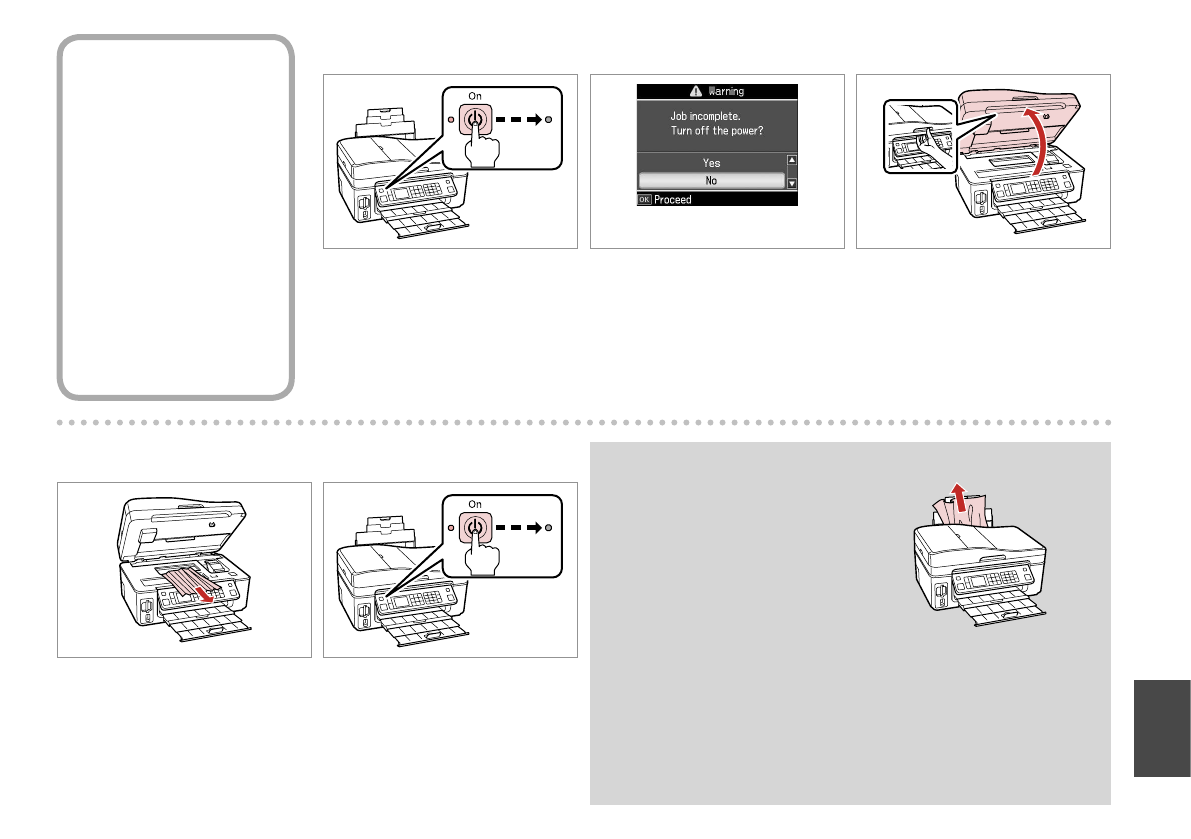 On

Warning
Job incomplete.
Turn off the power?
Yes
No
OK Proceed

On