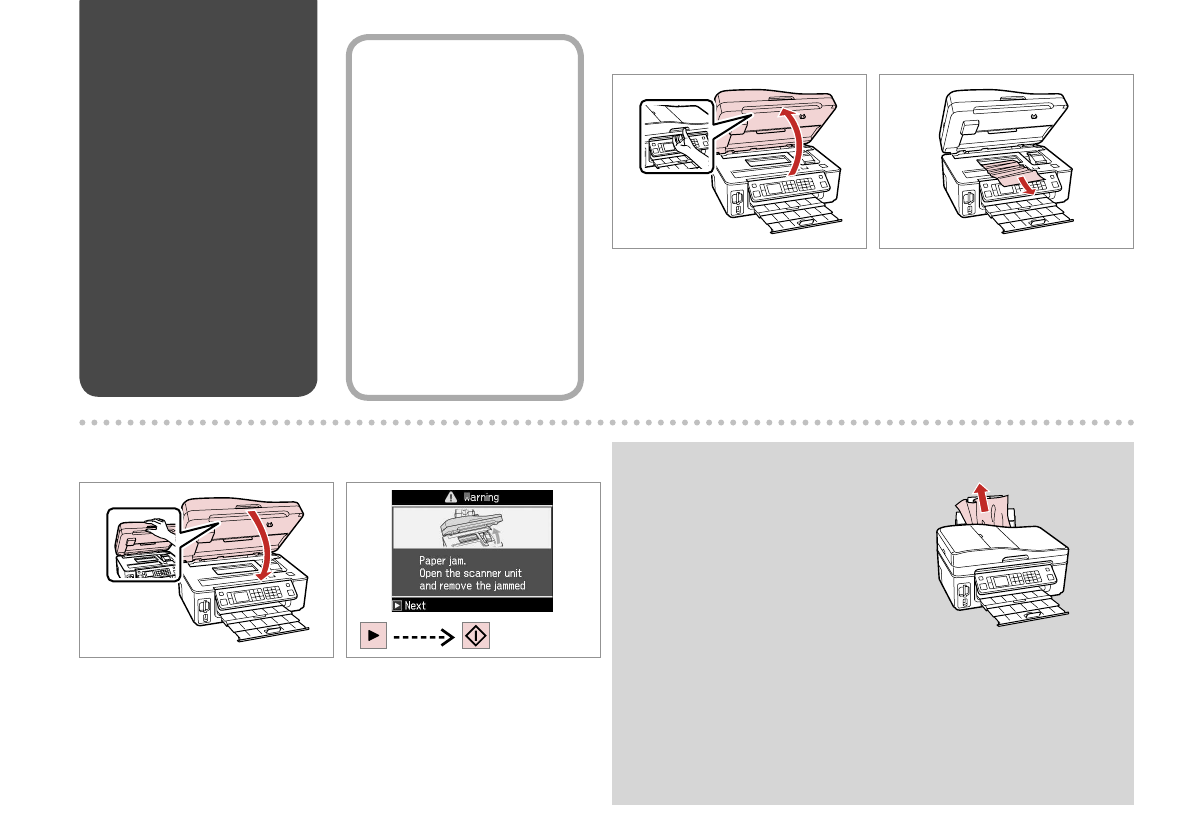 Warning

Paper jam.
Open the scanner unit
and remove the jammed

Next