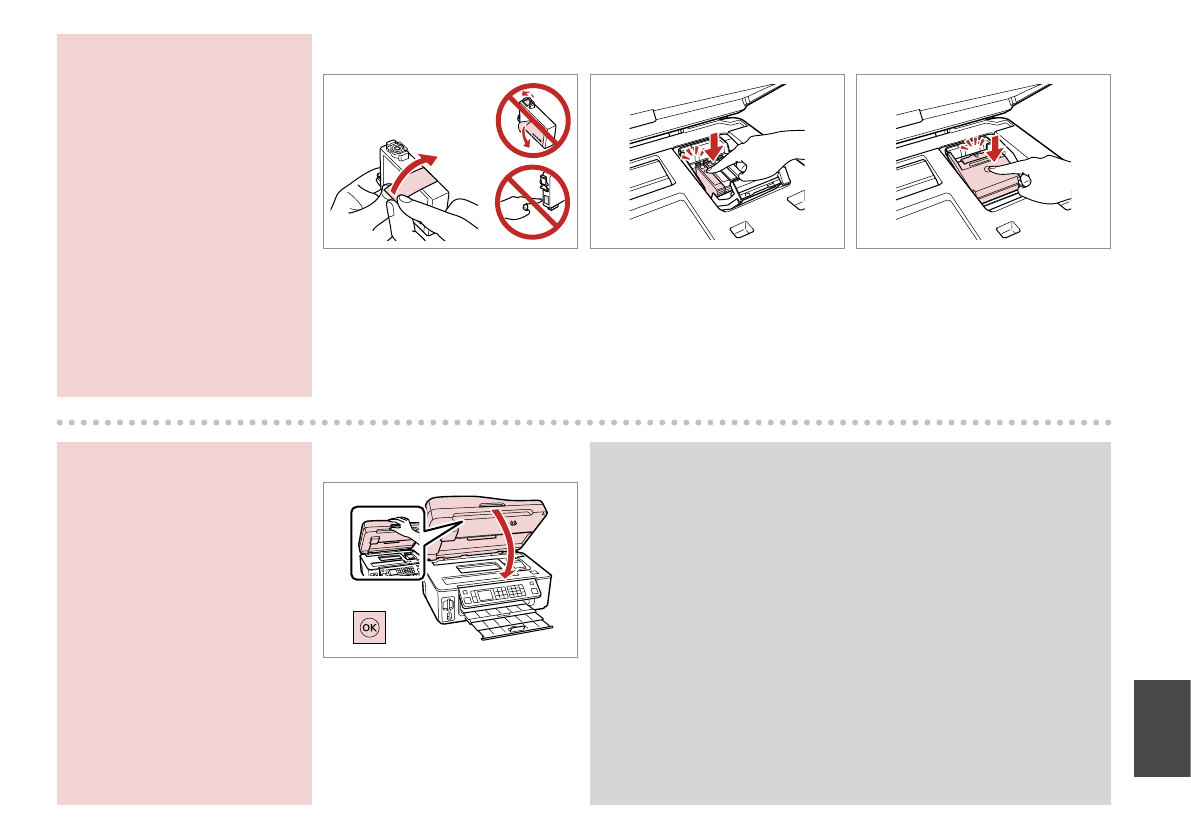 OK