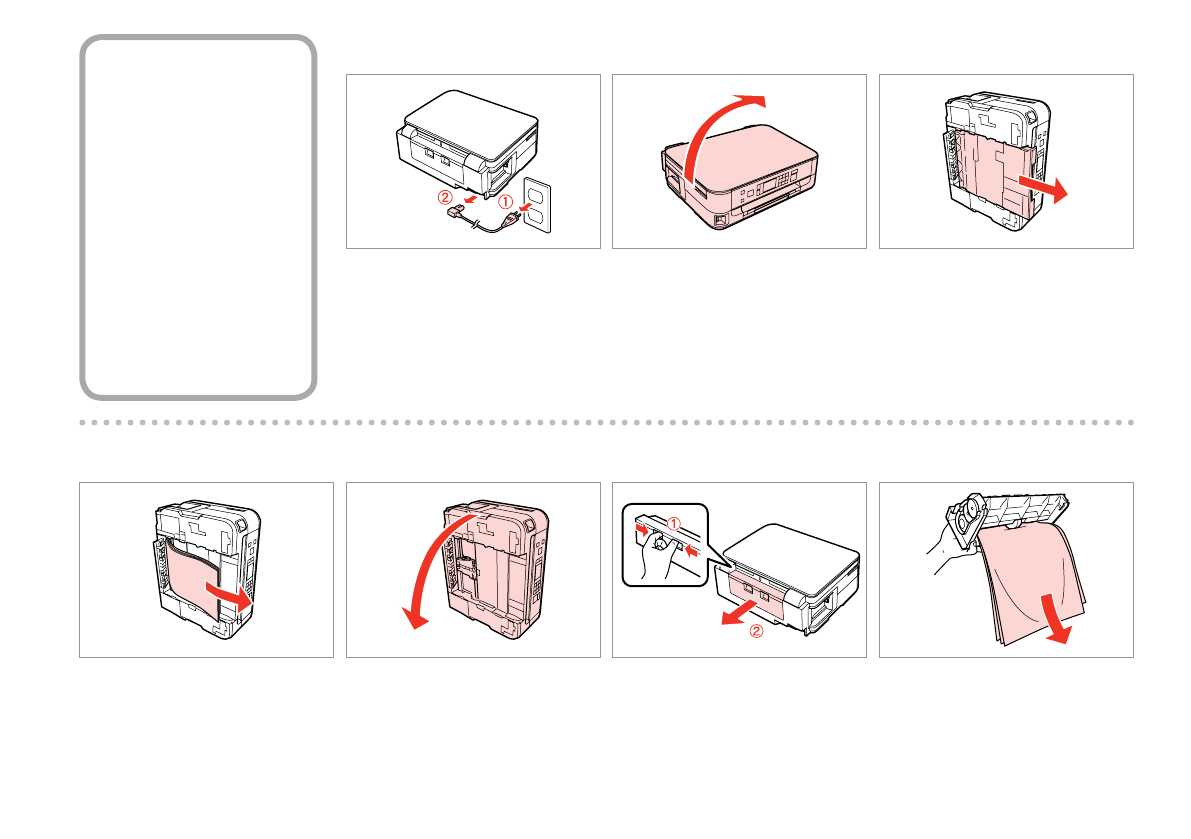 ② ①

①

②