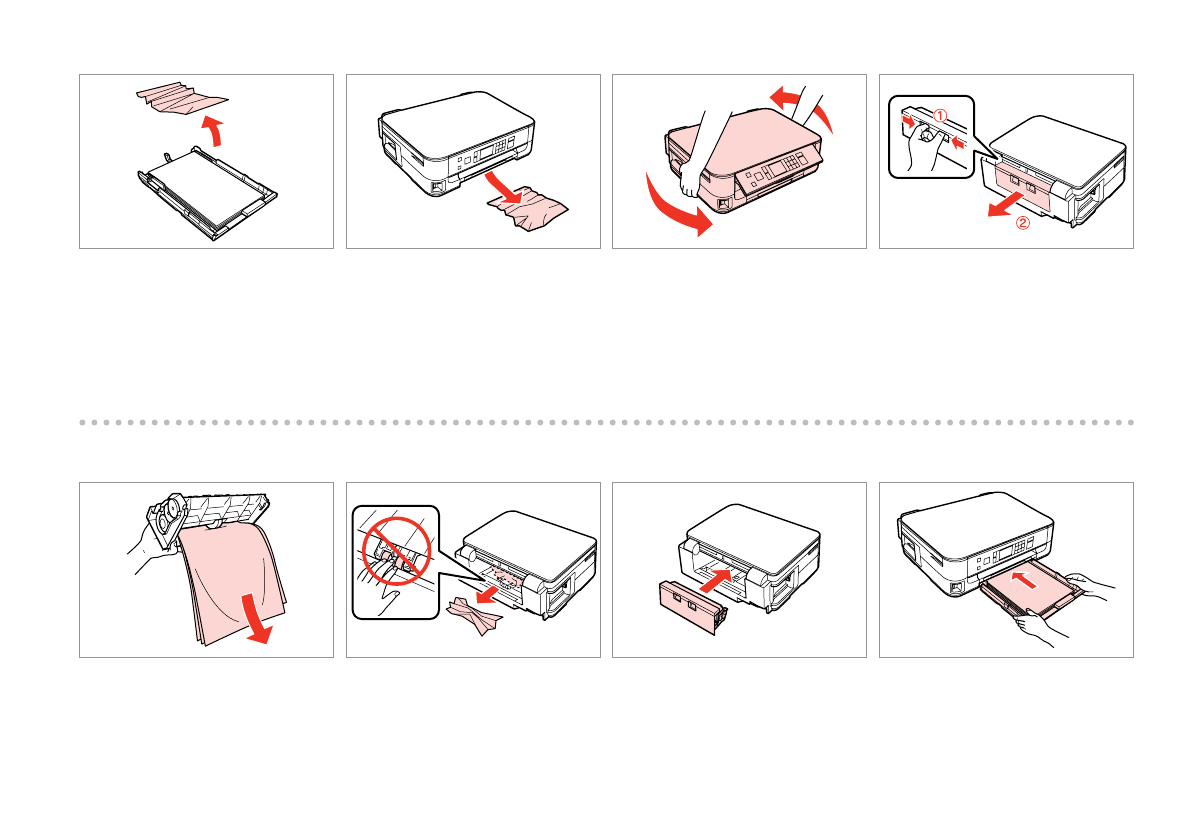 ①

②