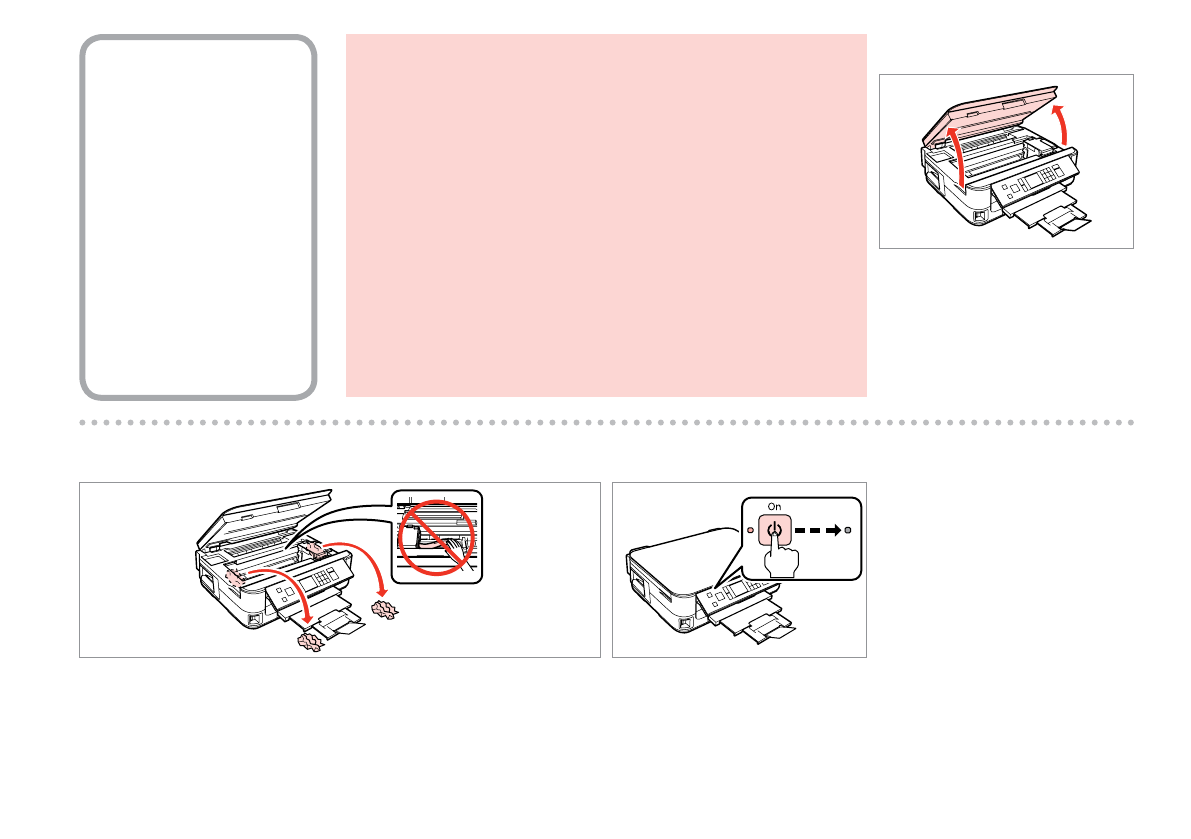 On