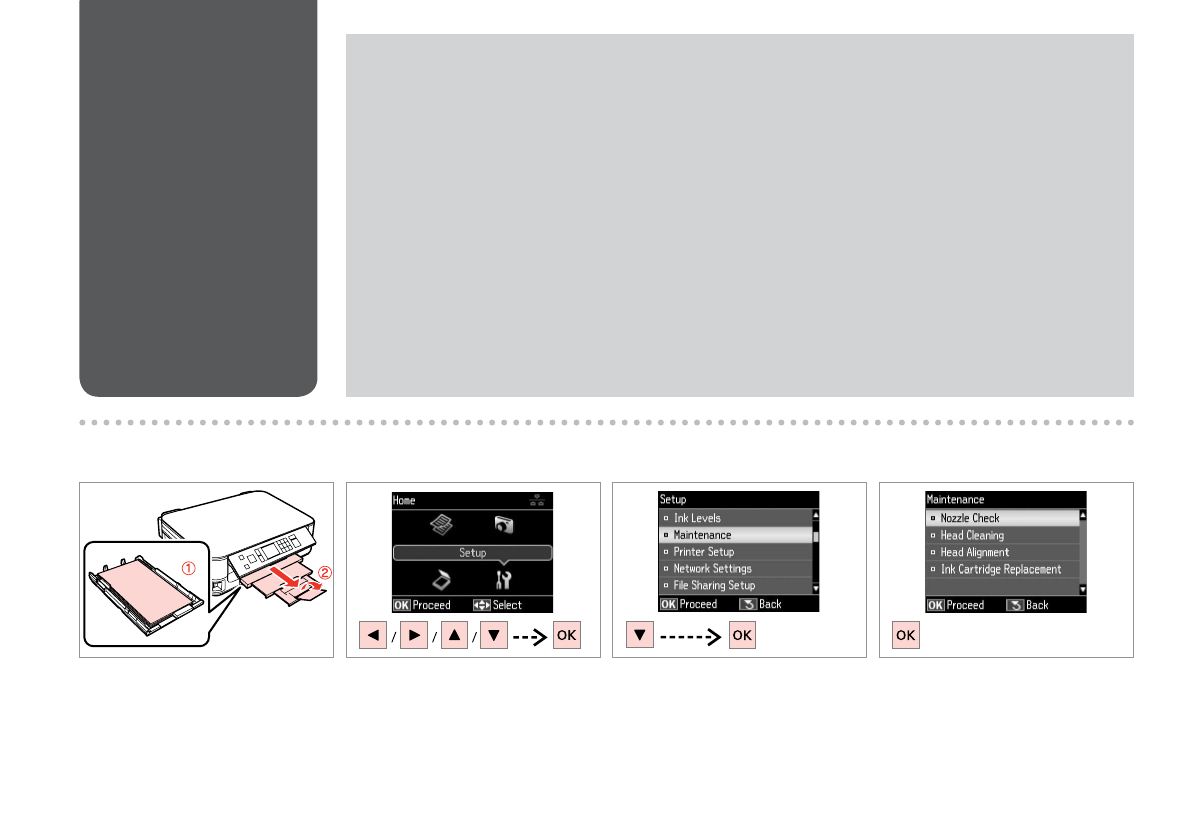 ①
②

Home
Setup
OK Proceed Select

/ / / OK

Setup
Ink Levels
Maintenance
Printer Setup
Network Settings
File Sharing Setup
OK Proceed Back

OK

Maintenance
Nozzle Check
Head Cleaning
Head Alignment
Ink Cartridge Replacement
OK Proceed Back

OK