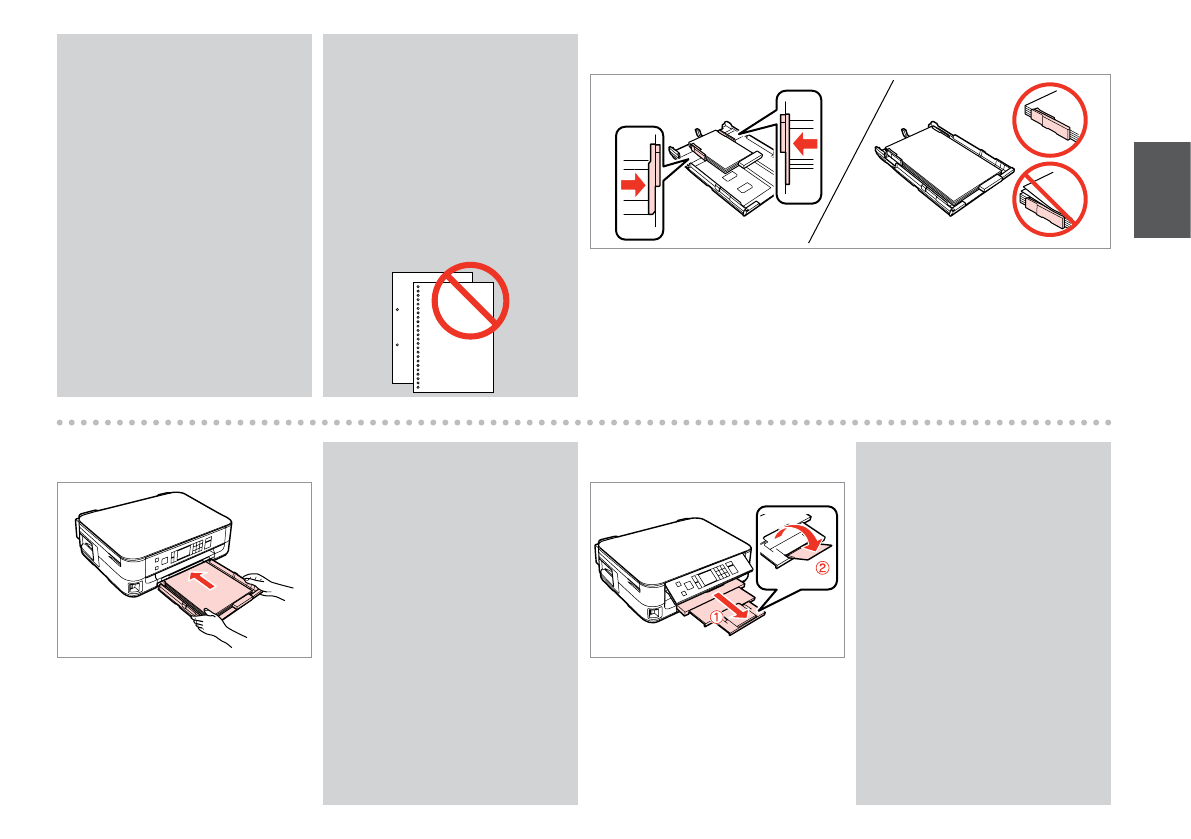 ①
②