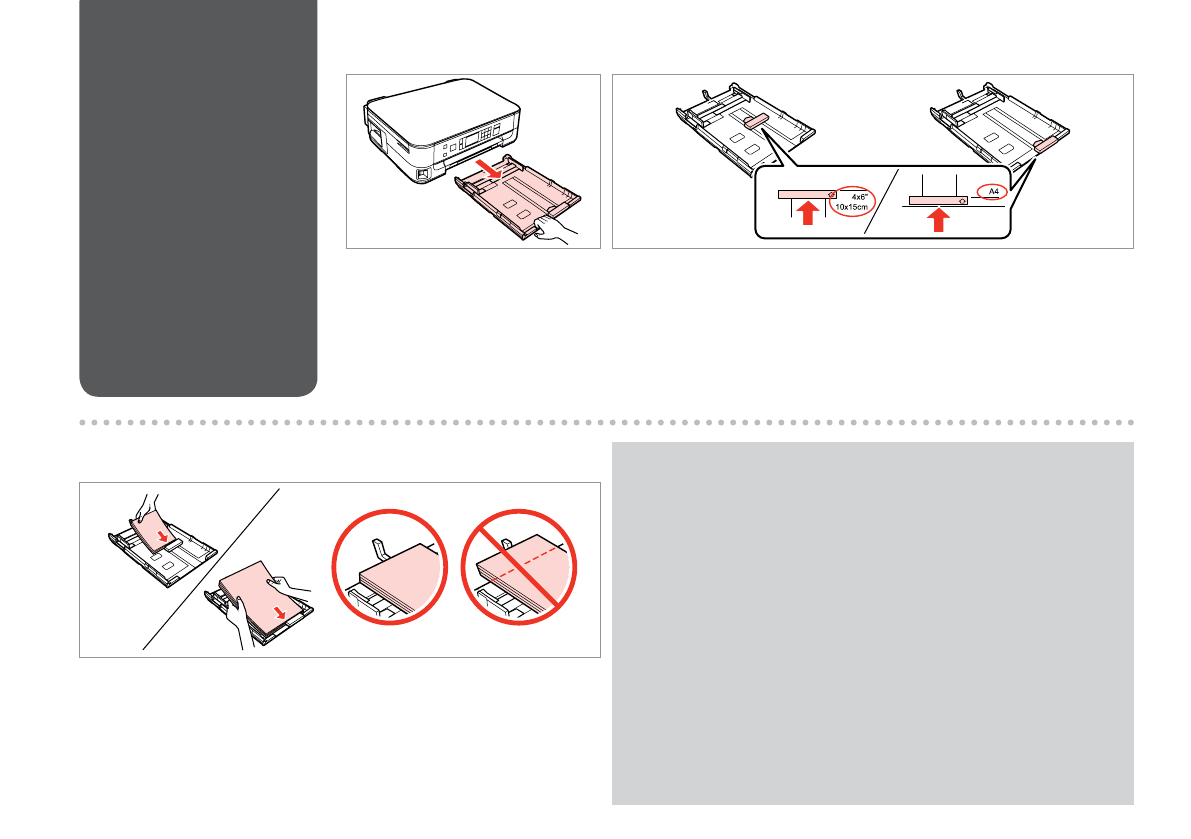 4x6"
10x15cm

A4