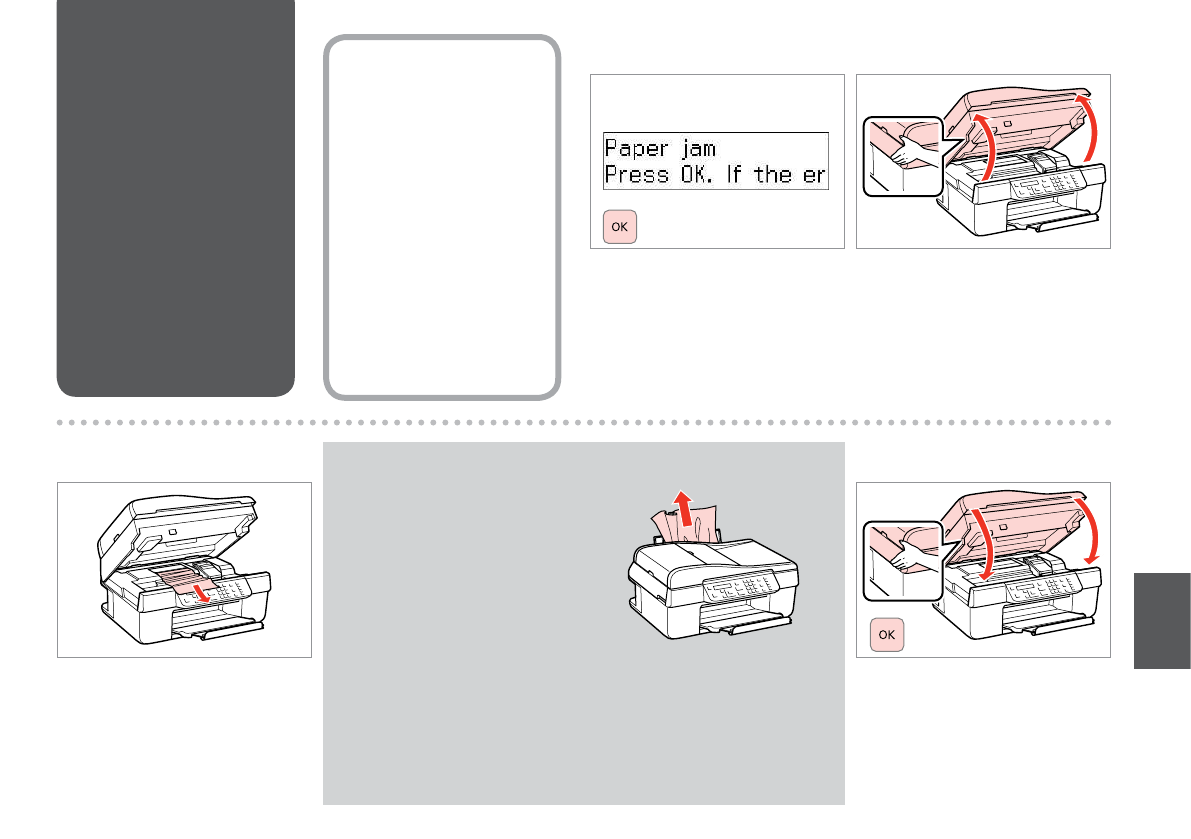 Paper jam
Press OK. If the er

OK

OK