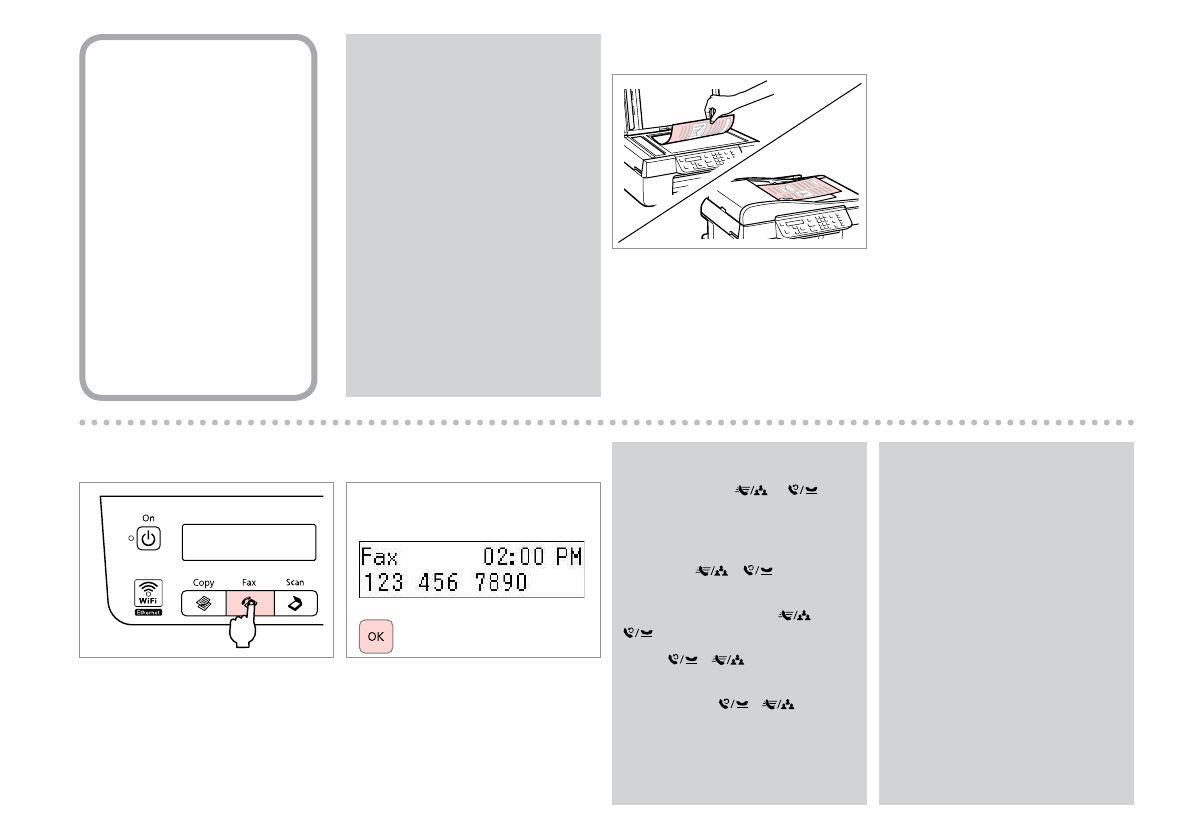 On

WiFi

Ethernet

Copy

Fax

Scan

Fax 02:00 PM
123 456 7890

OK