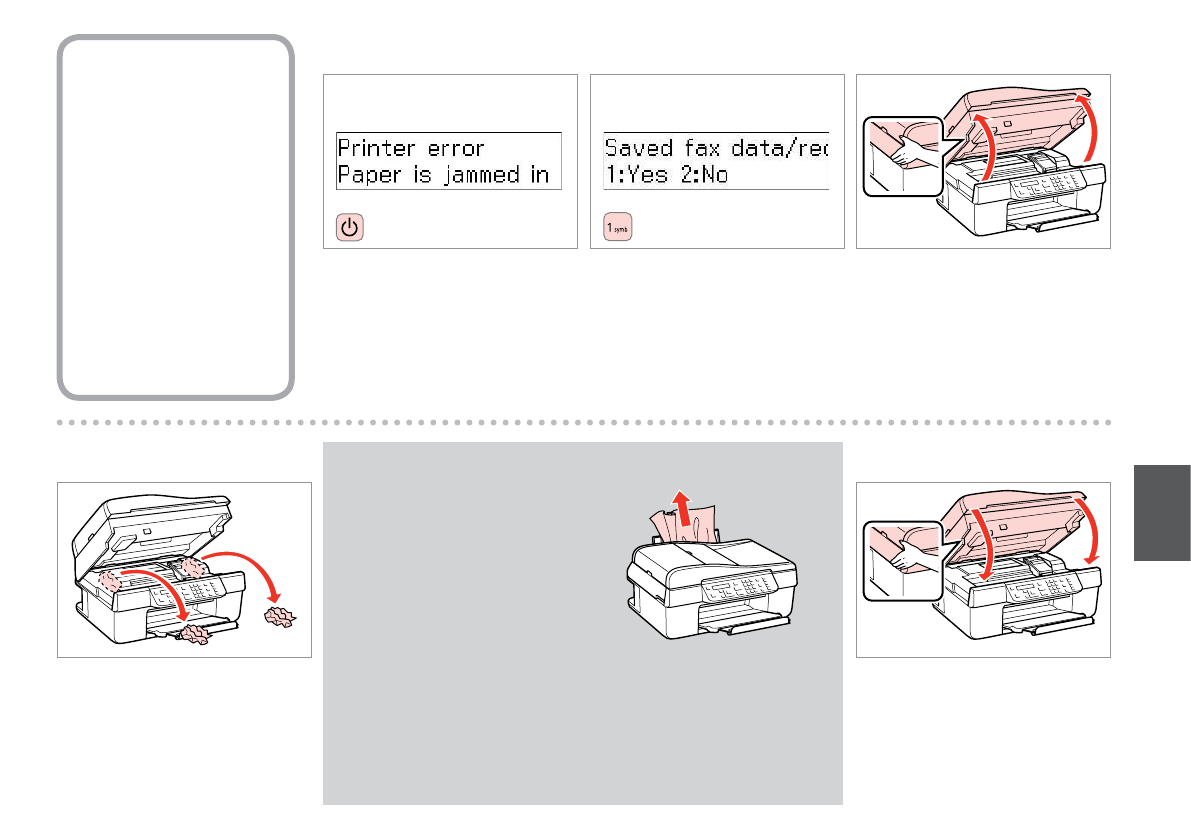 Printer error
Paper is jammed in

Saved fax data/rec
1:Yes 2:No

1 symb