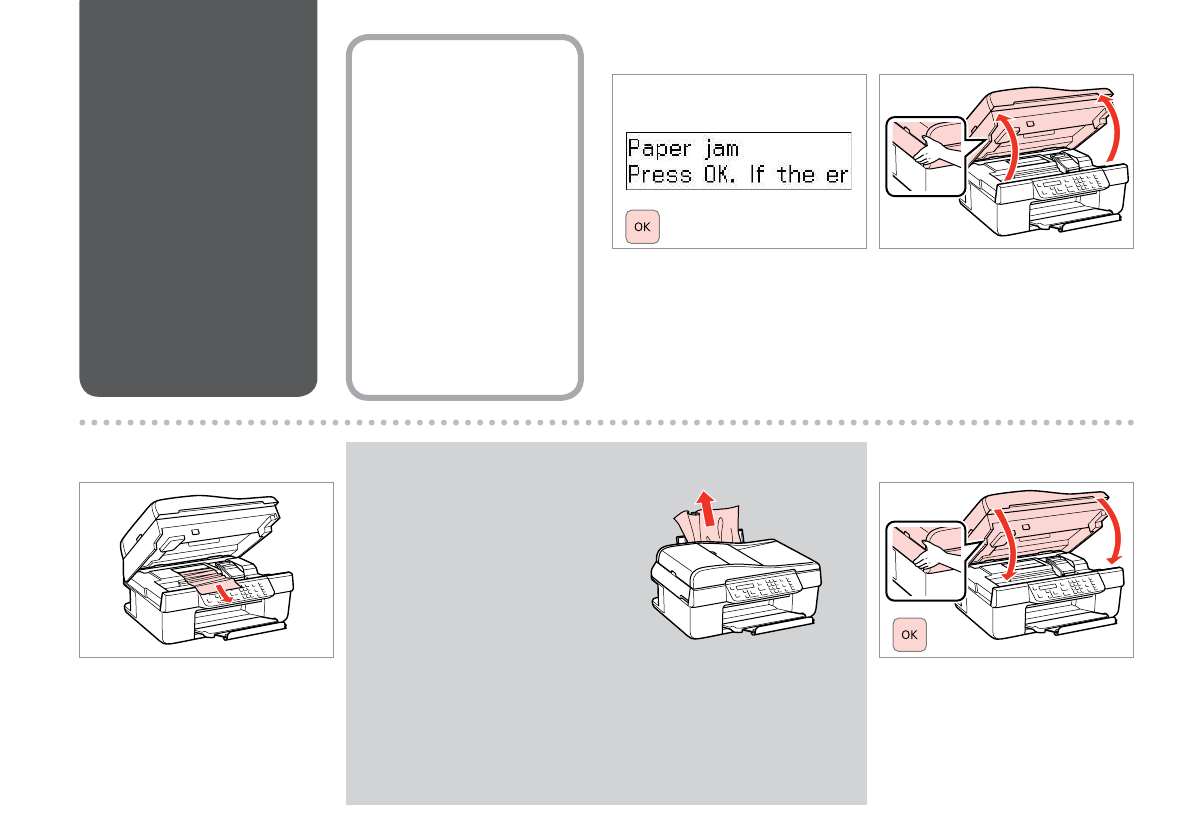 Paper jam
Press OK. If the er

OK

OK