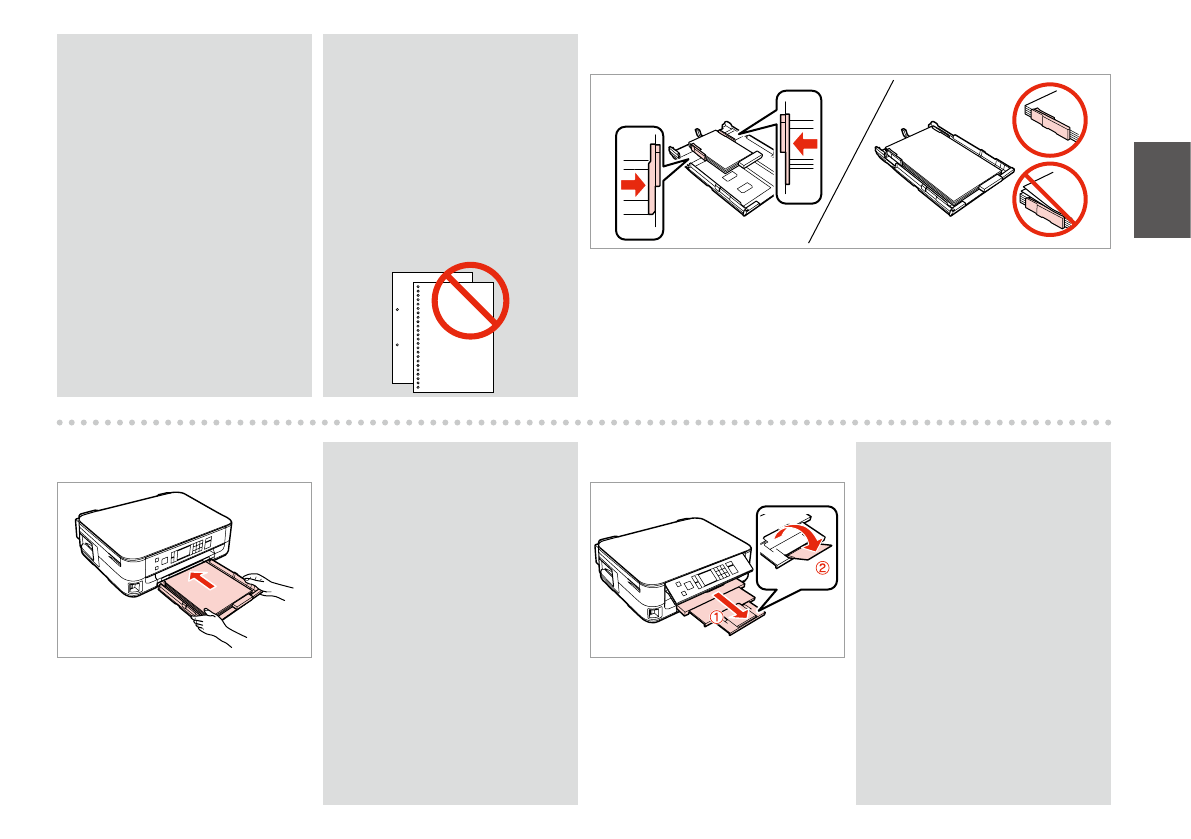 ①
②